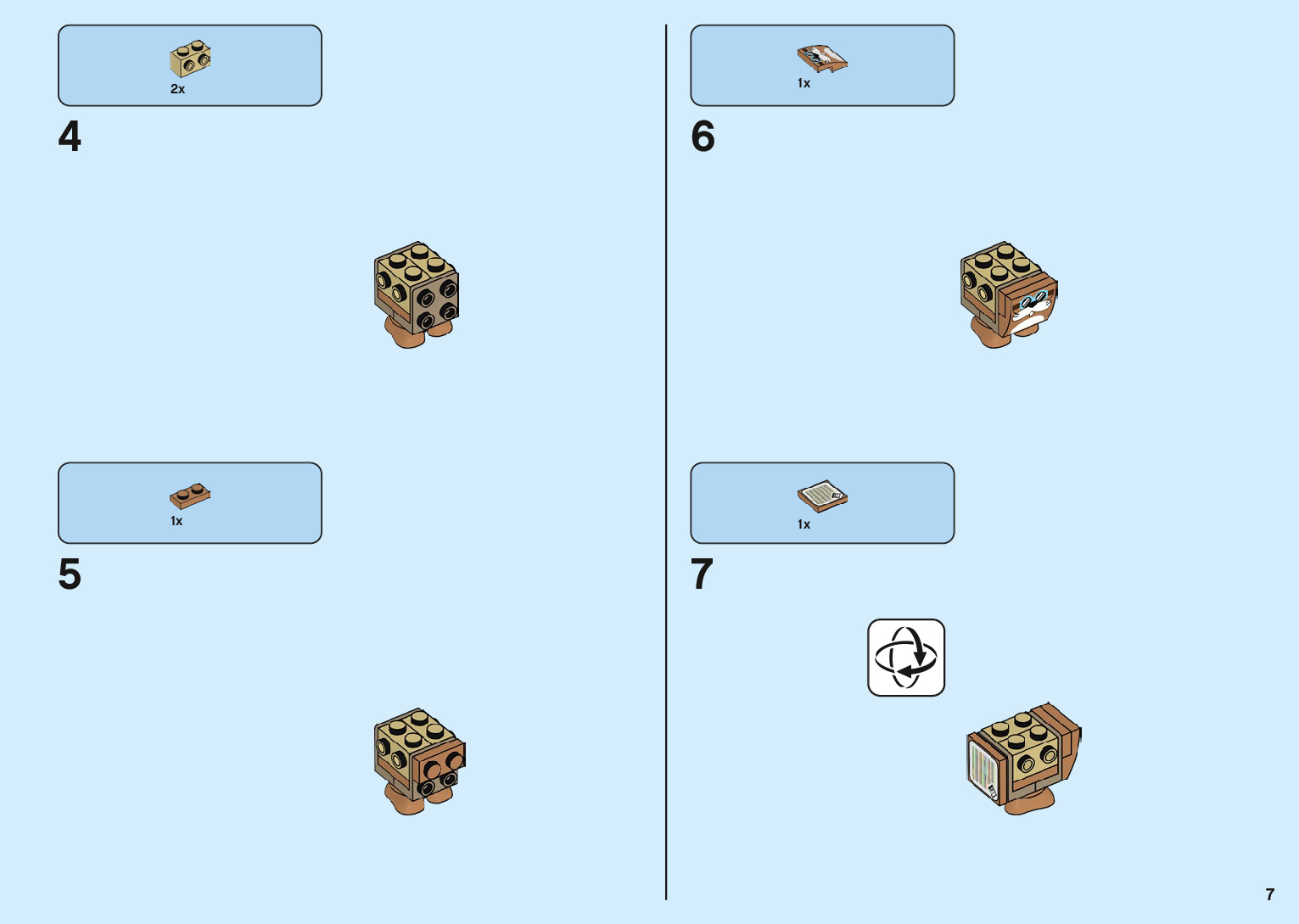 2x

4

1x

5

1x

6

1x

7

7