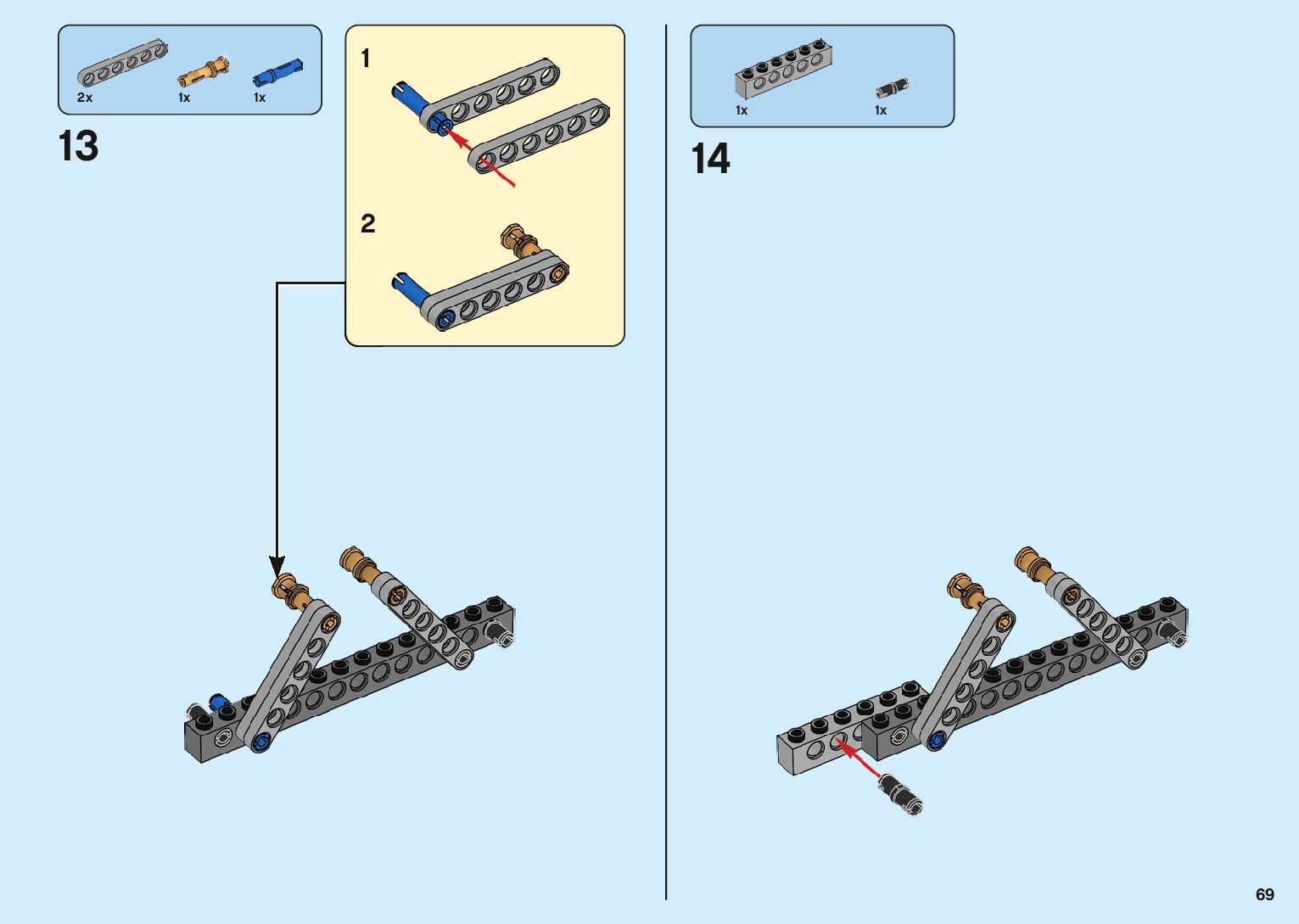 2x 1x 1x

13

1

2

1x 1x

14

69