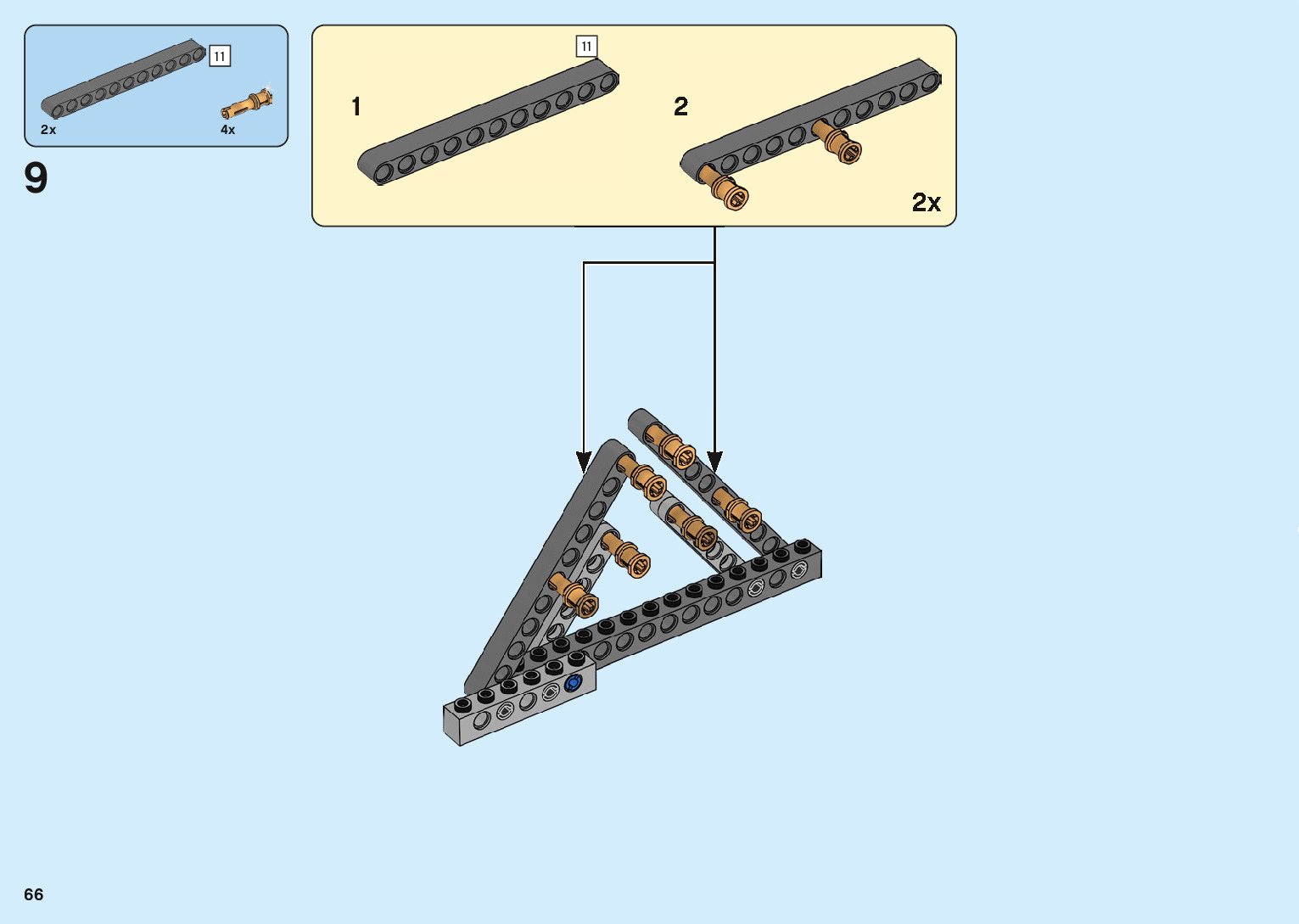 11
2x
4x
9
11
1
2
2x
66