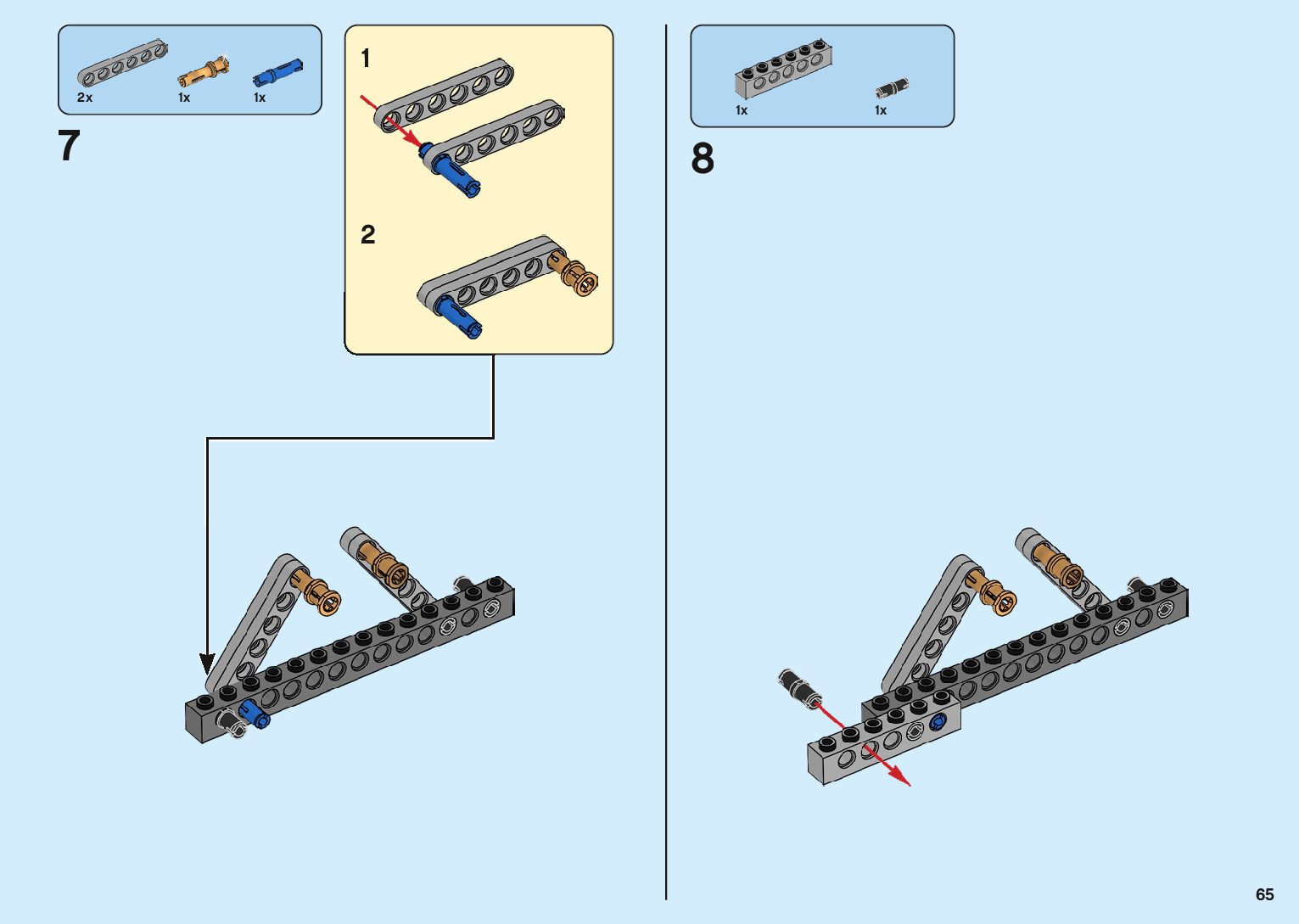 2x
1x
1x

7

1

2

1x
1x

8

65