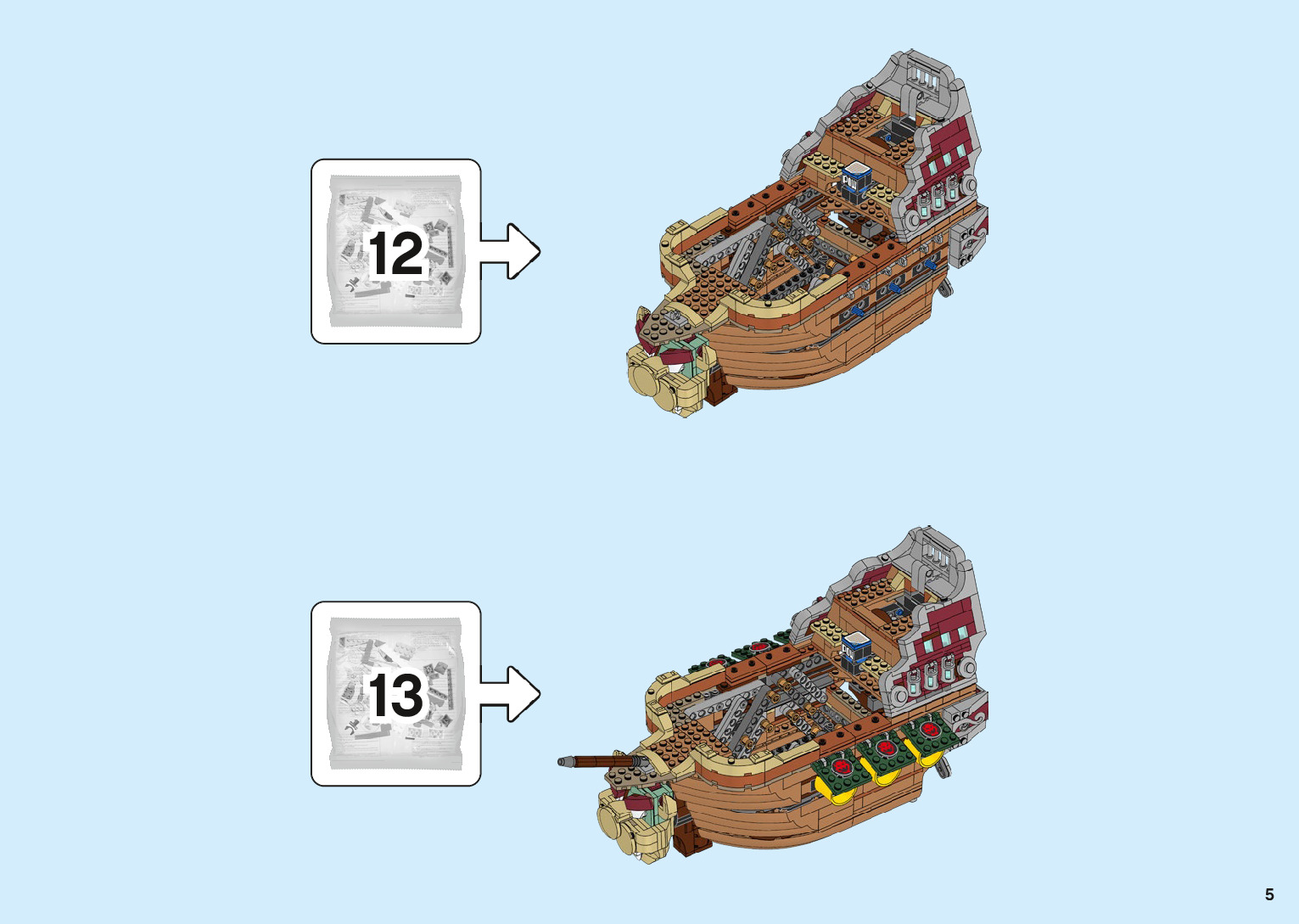 12

POW

13

POW

5