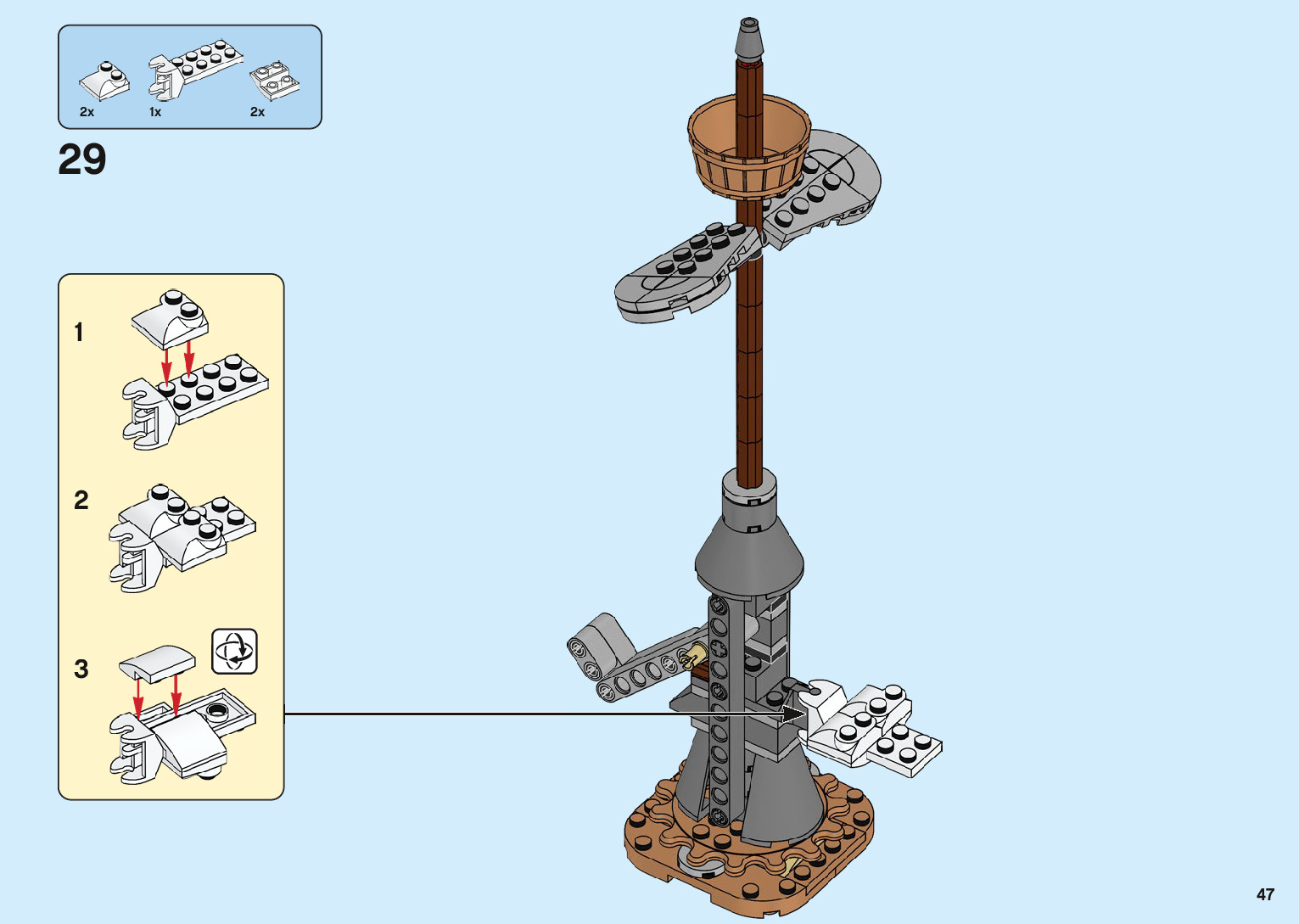 2x 1x 2x

29

1

2

3

47