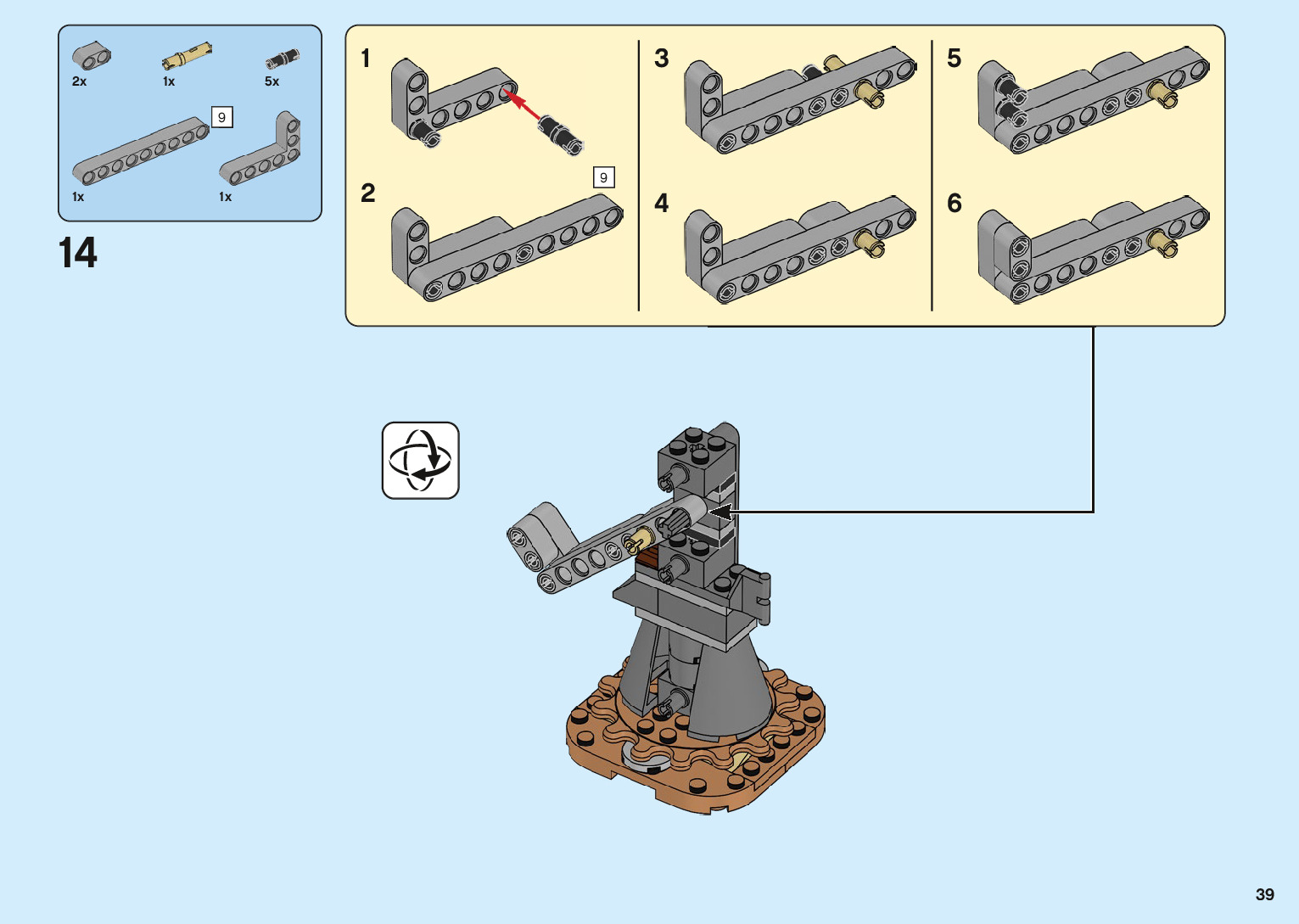 2x
1x
5x
9
1x
1x

14

1
2
9
3
4
5
6

39