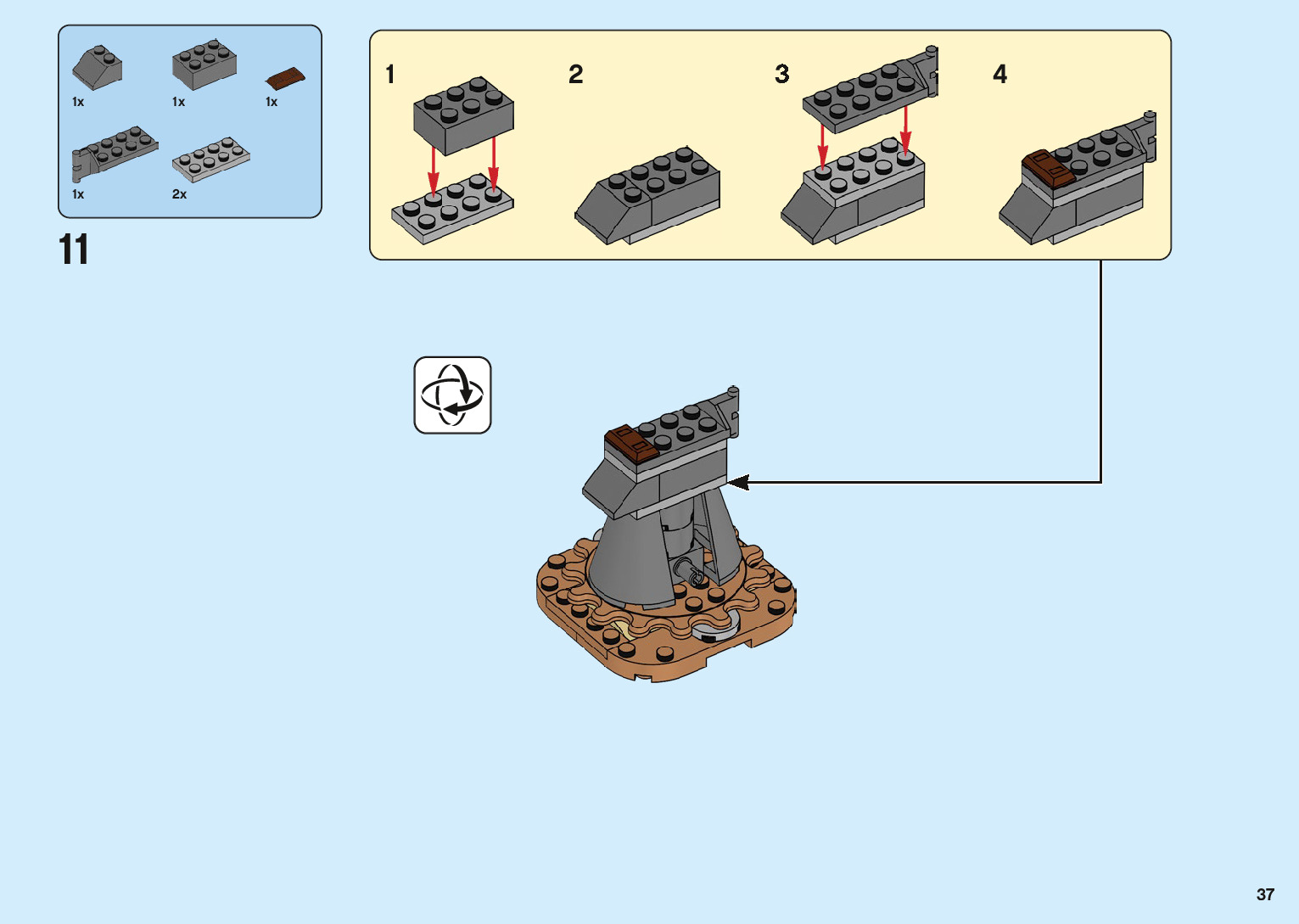 1x 1x 1x
1x 2x

11

1

2

3

4

37