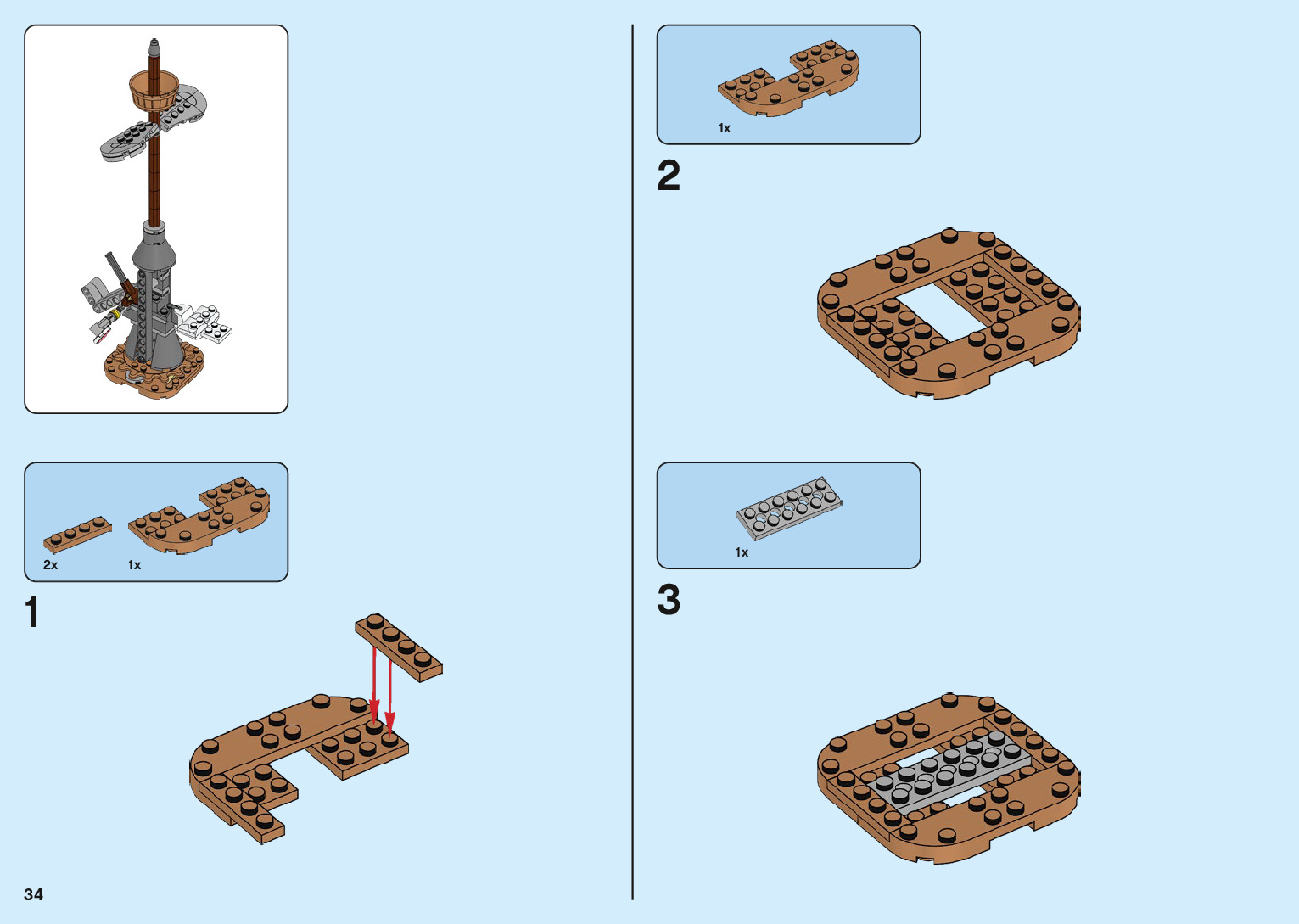 2x 1x

1

34

1x

2

1x

3