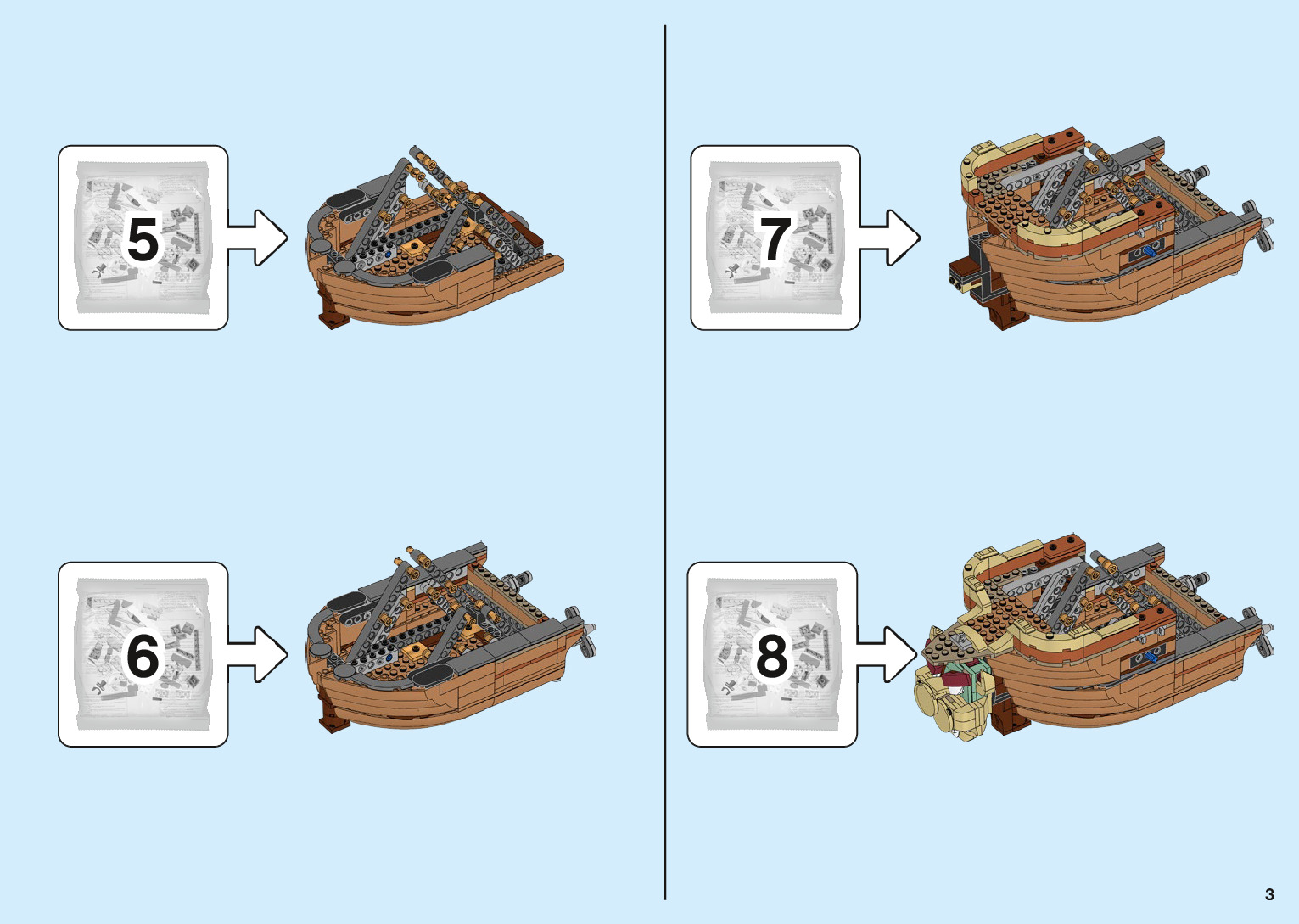 5

6

7

8

3