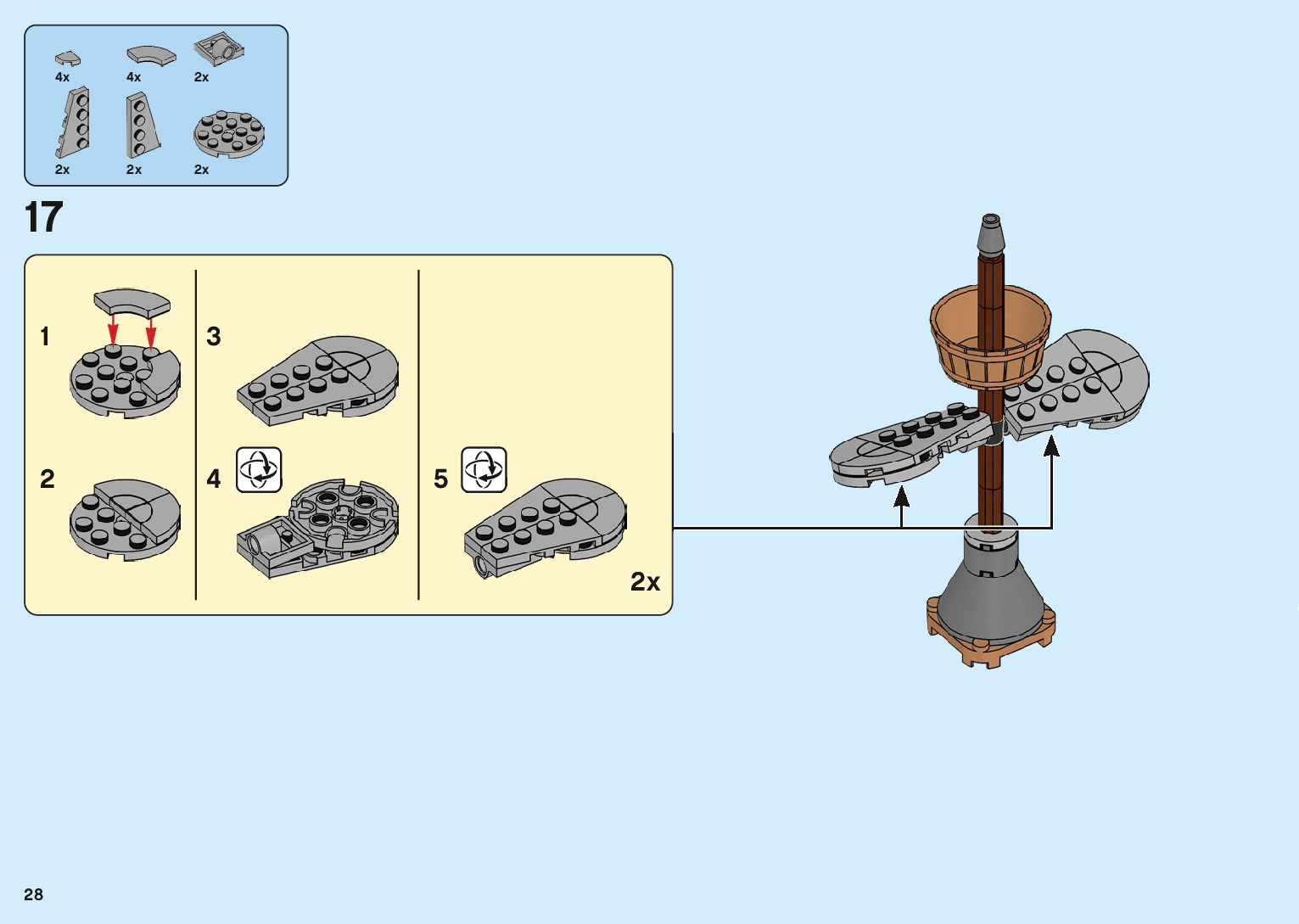 4x
4x
2x
2x
2x
2x

17

1
2
3
4
5
2x

28