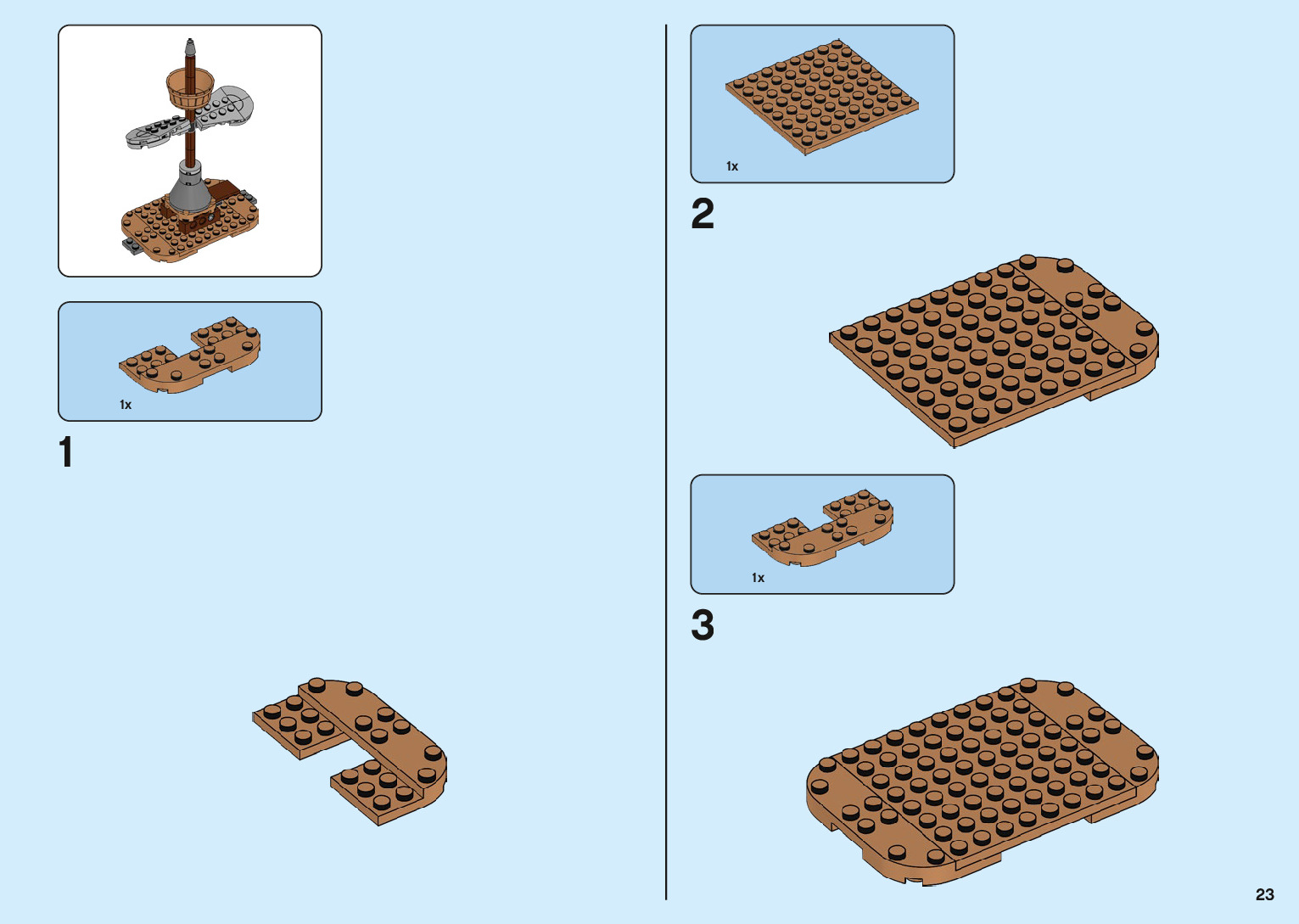 1x

1

1x

2

1x

3

23