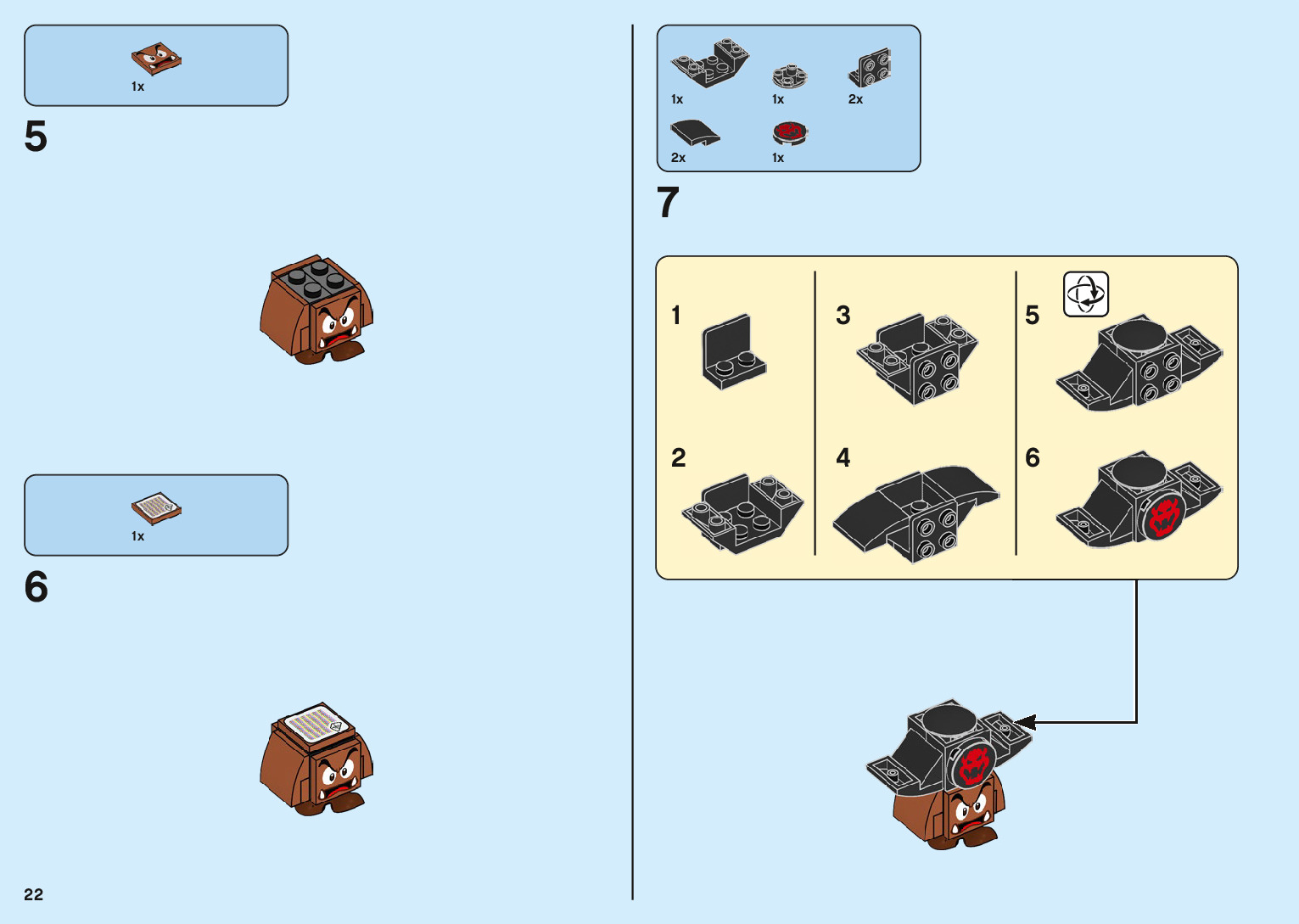 1x

5

1x

6

22

1x 1x 2x

2x 1x

7

1

2

3

4

5

6