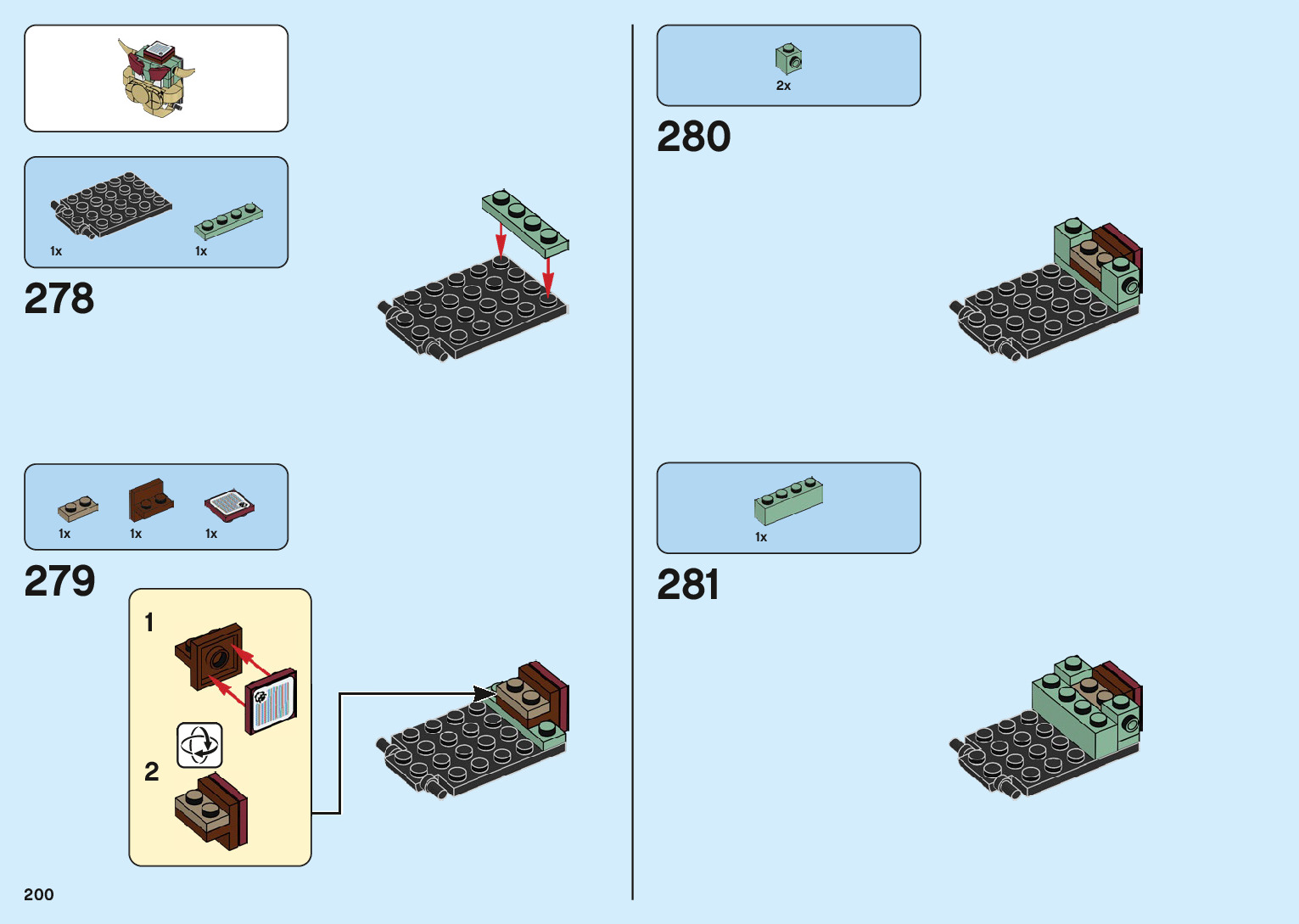 1x 1x

278

1x 1x 1x

279

1

2

200

2x

280

1x

281