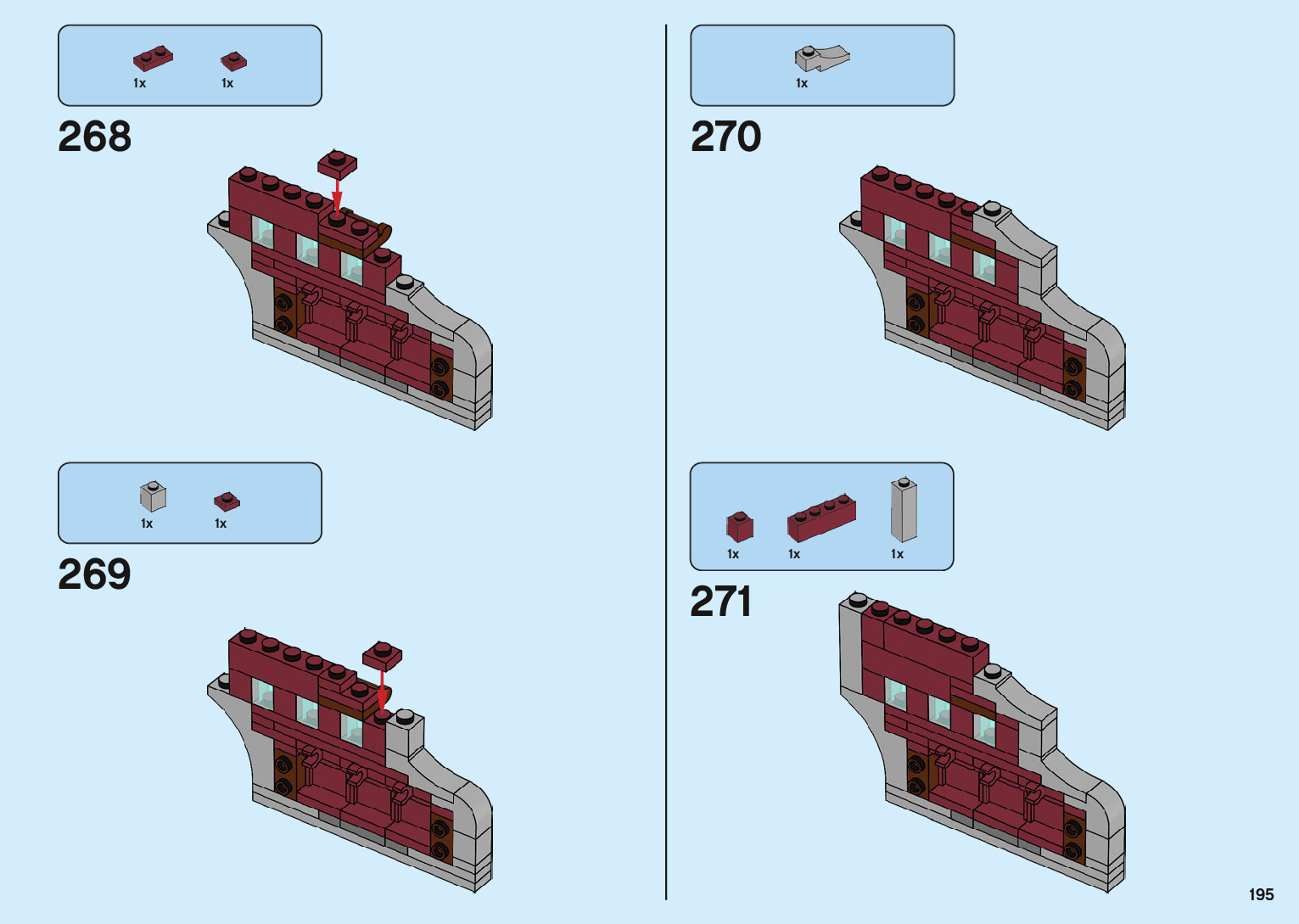 1x 1x

268

1x 1x

269

1x

270

1x 1x 1x

271

195