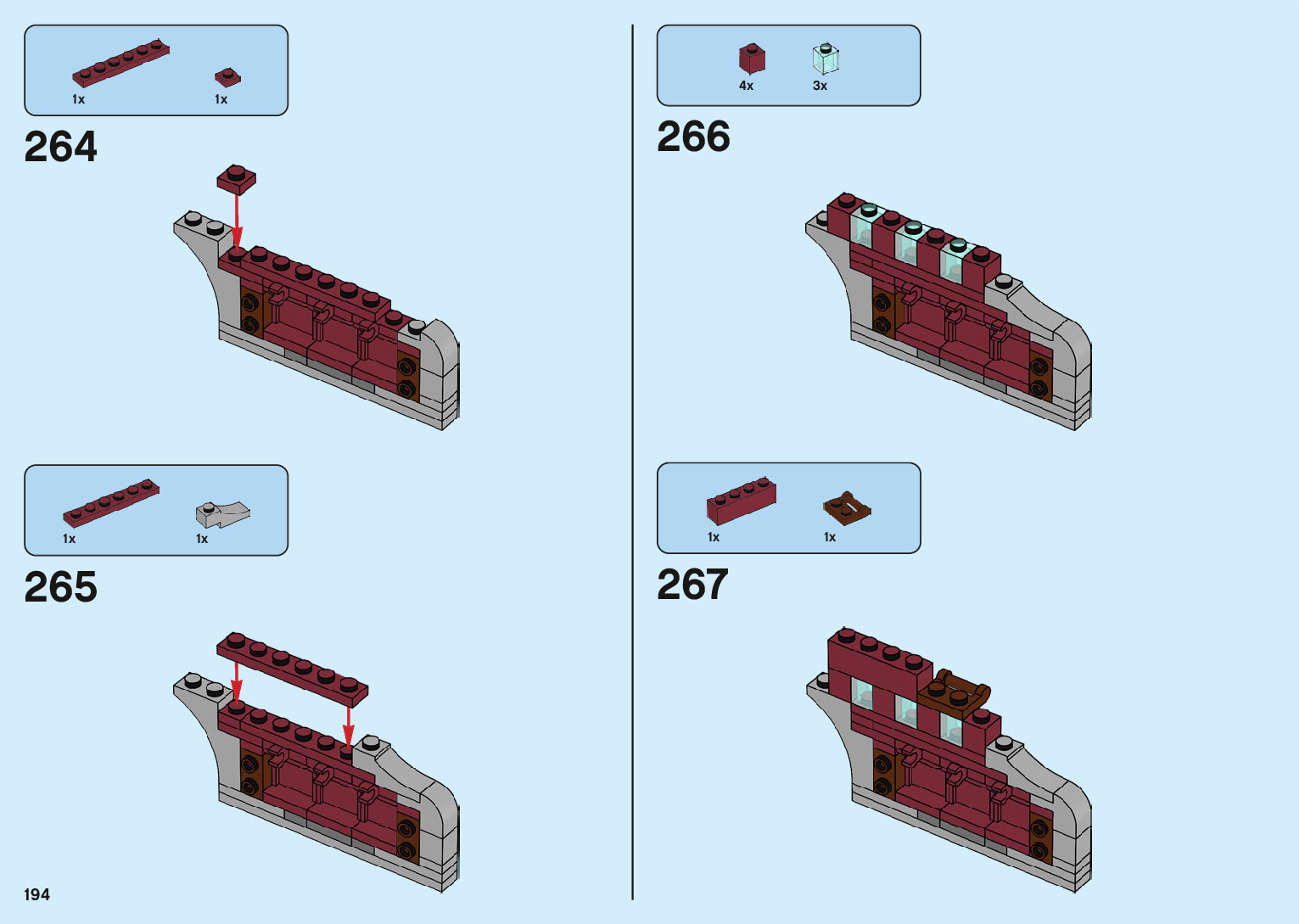 1x 1x

264

1x 1x

265

194

4x 3x

266

1x 1x

267