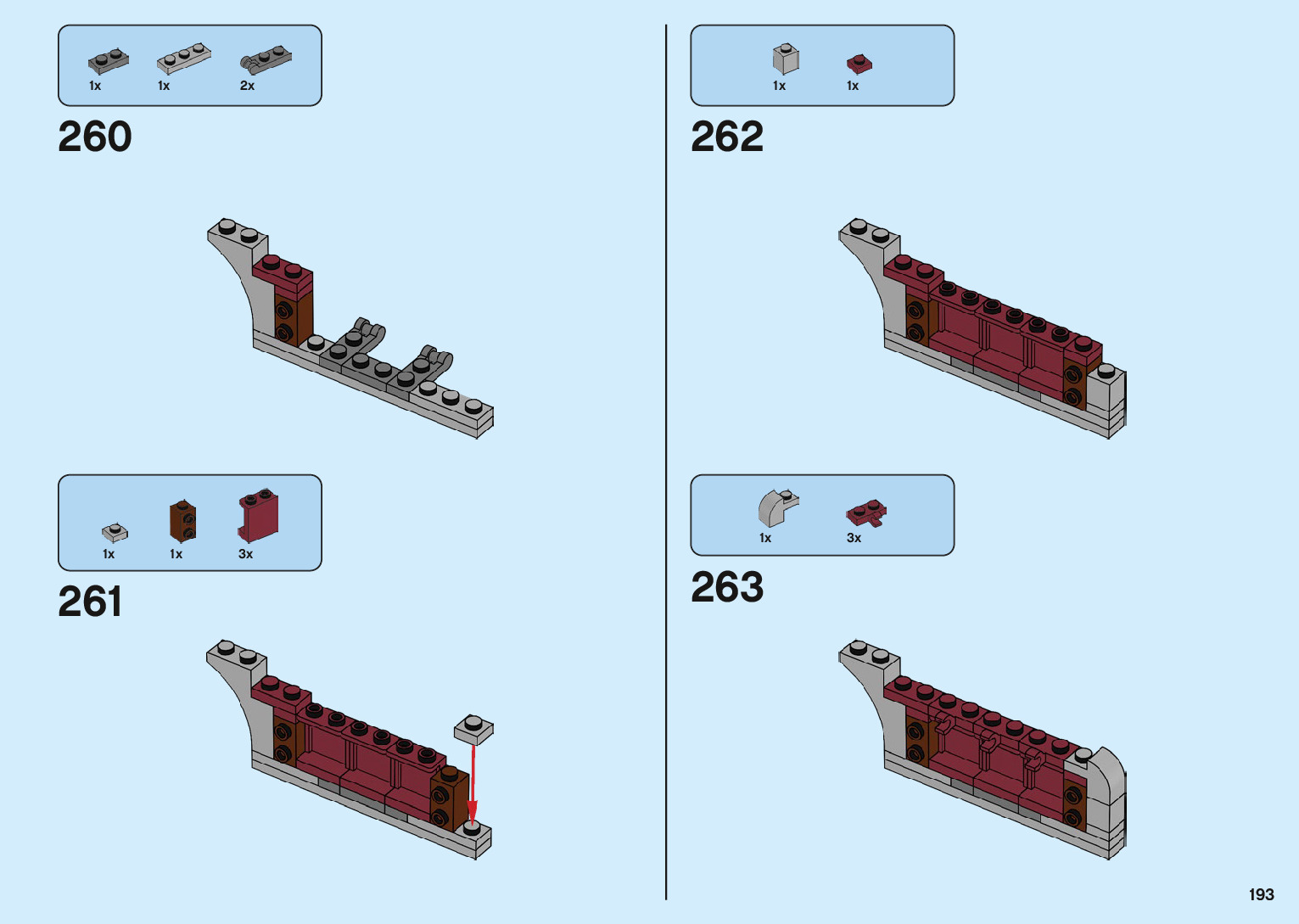 1x 1x 2x

260

1x 1x 3x

261

1x 1x

262

1x 3x

263

193