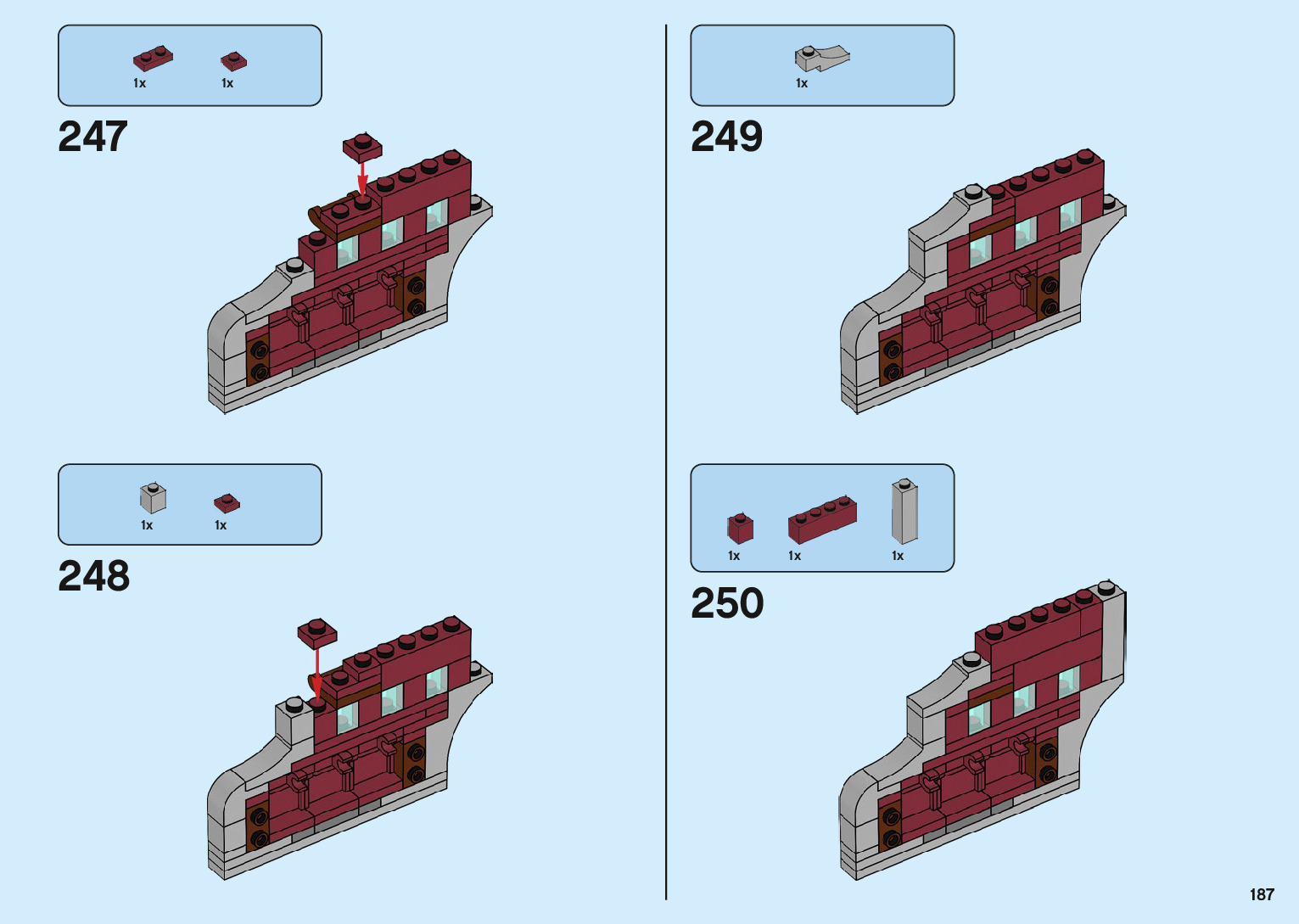 1x 1x

247

1x 1x

248

1x

249

1x 1x 1x

250

187