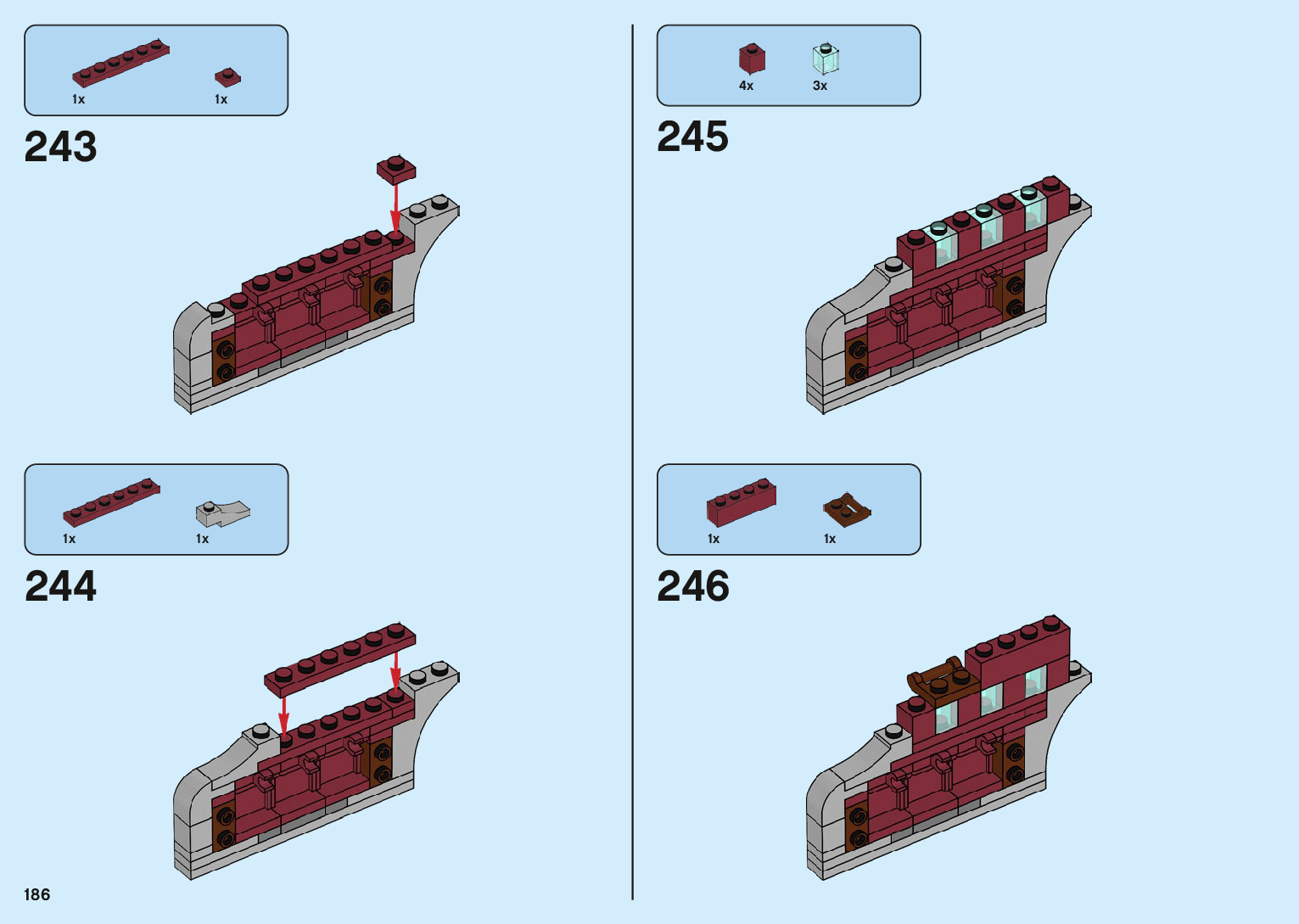 1x 1x

243

1x 1x

244

186

4x 3x

245

1x 1x

246