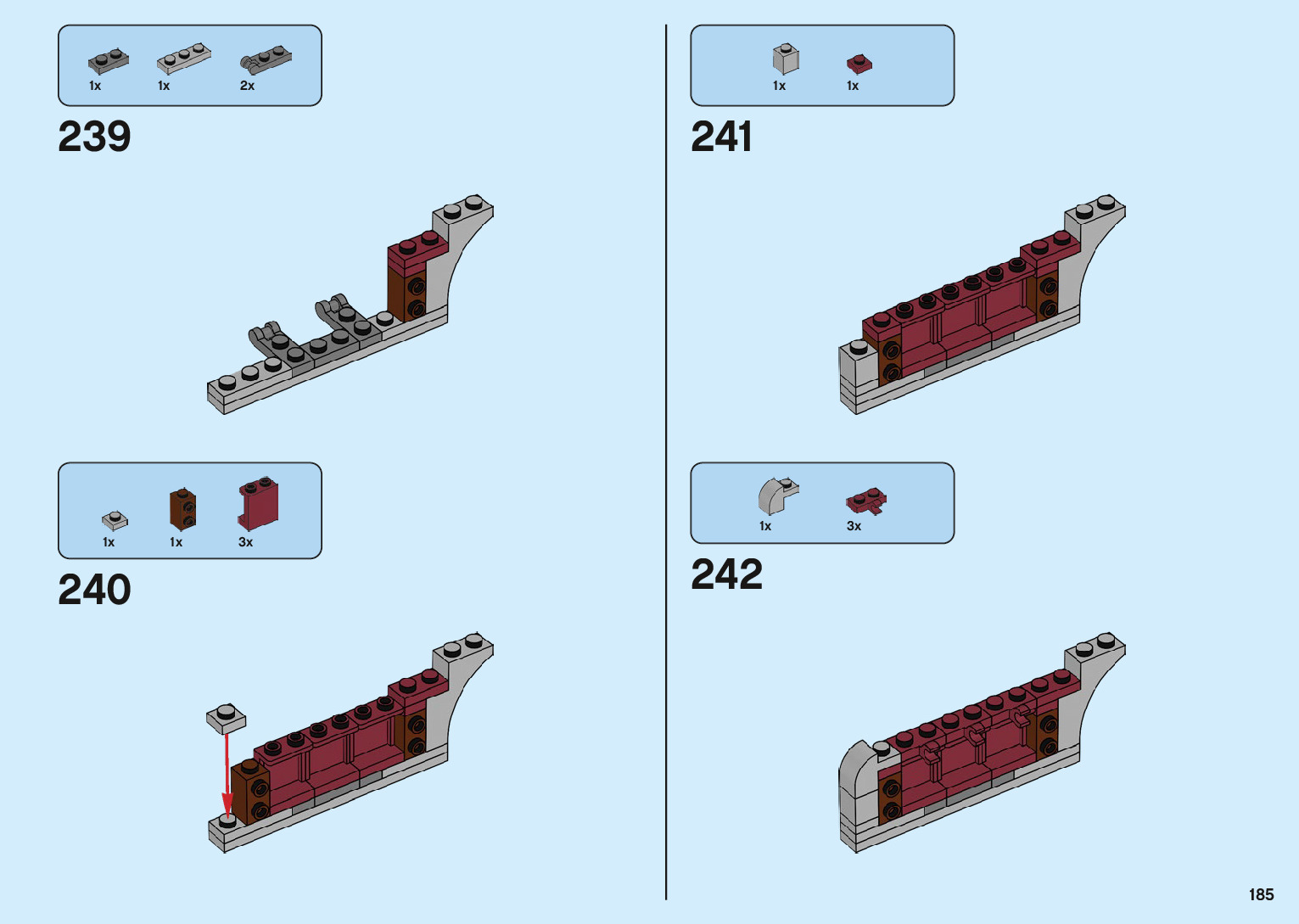 1x 1x 2x

239

1x 1x 3x

240

1x 1x

241

1x 3x

242

185