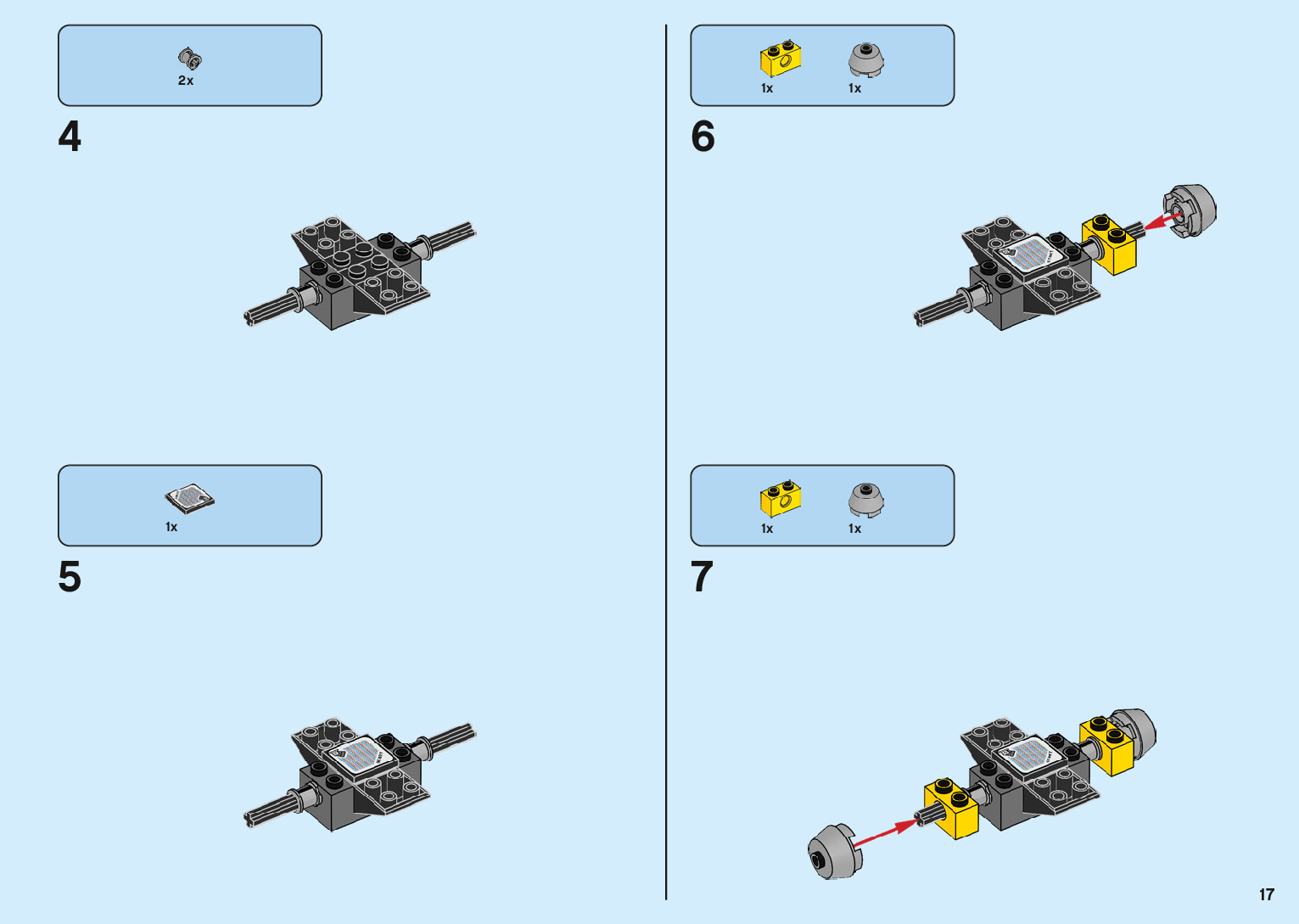 2x

4

1x

5

1x 1x

6

1x 1x

7

17