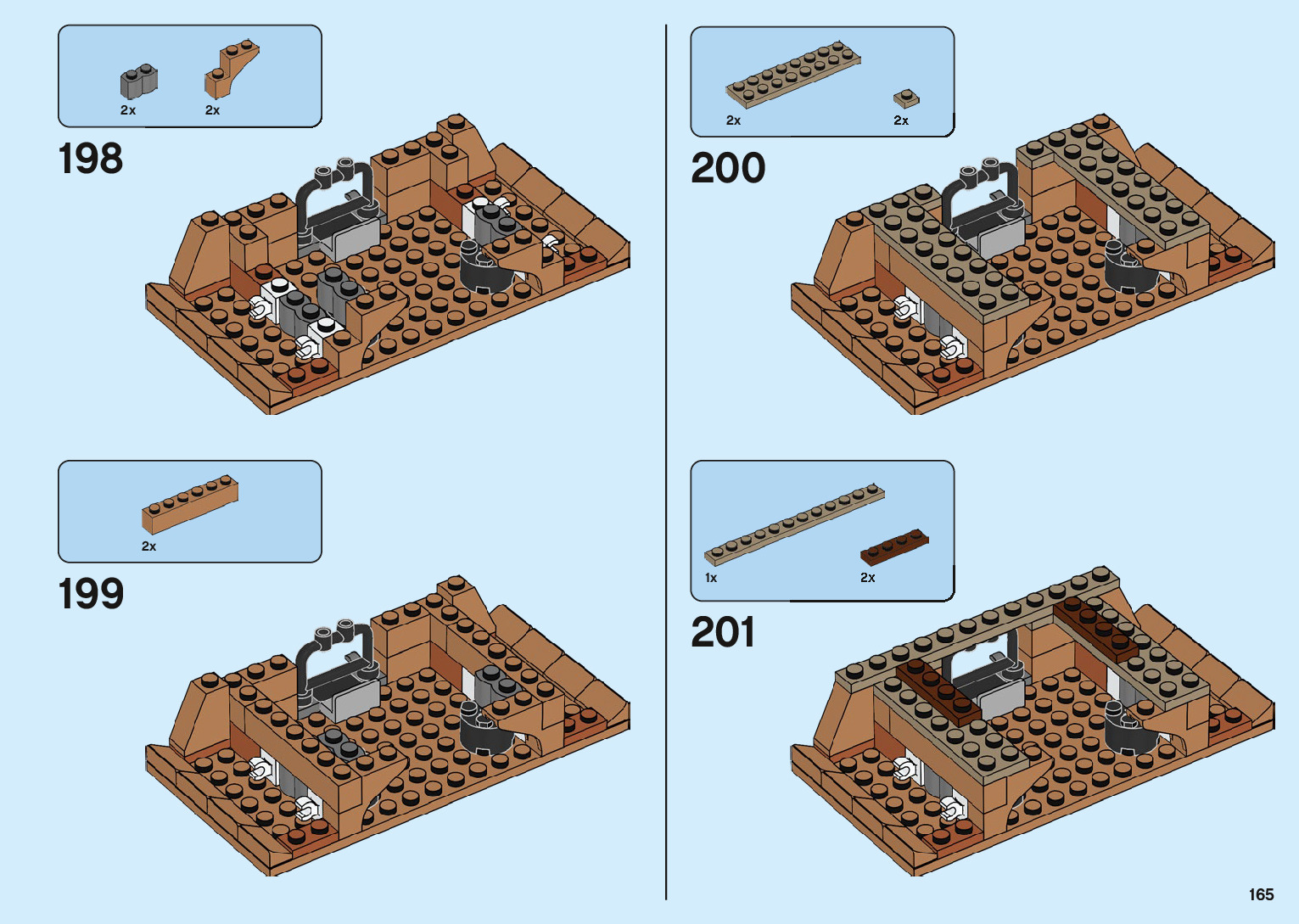 2x 2x

198

2x

199

2x 2x

200

1x 2x

201

165