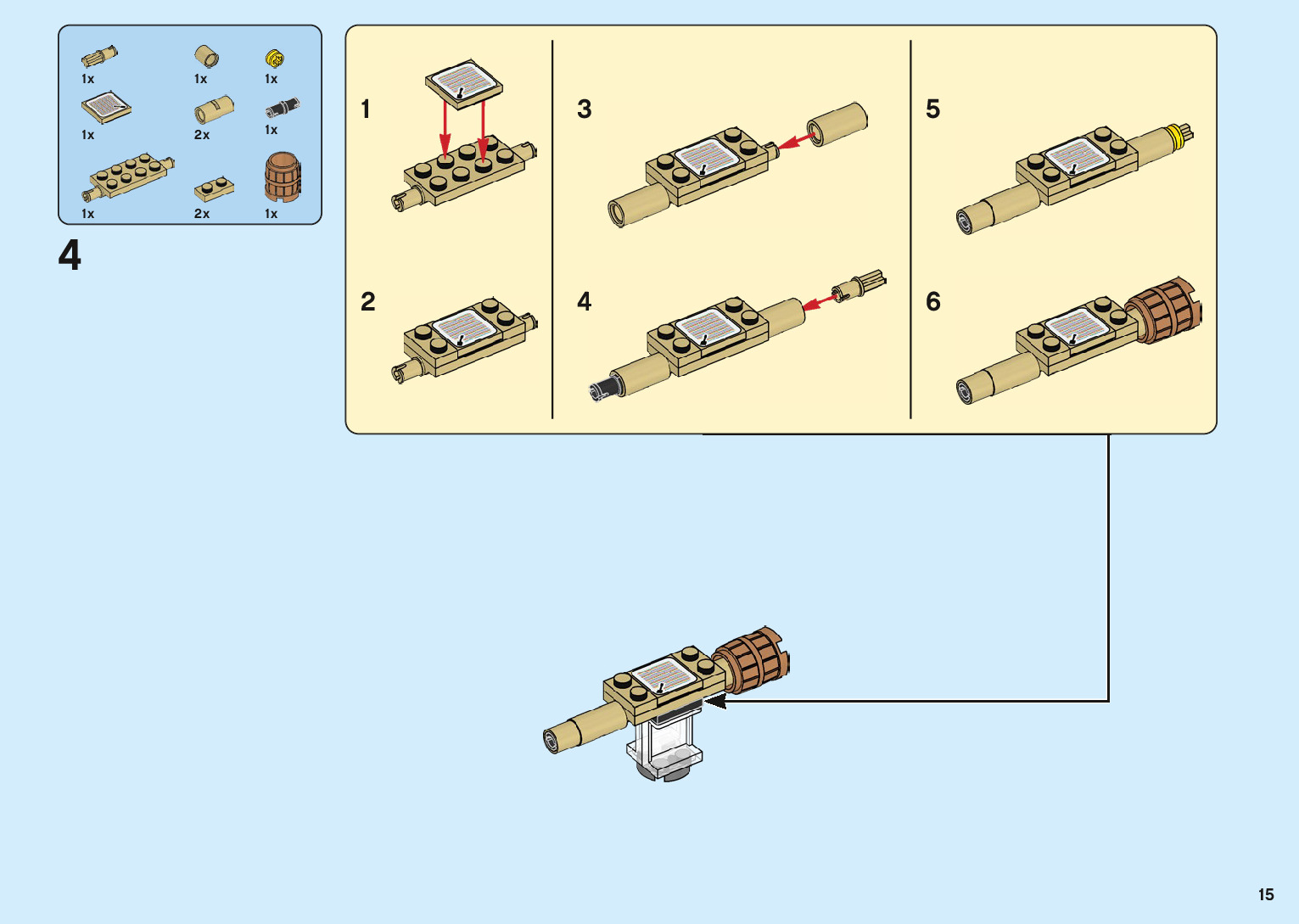 1x
1x
1x
1x
2x
1x
1x
2x
1x

4

1

2

3

4

5

6

15