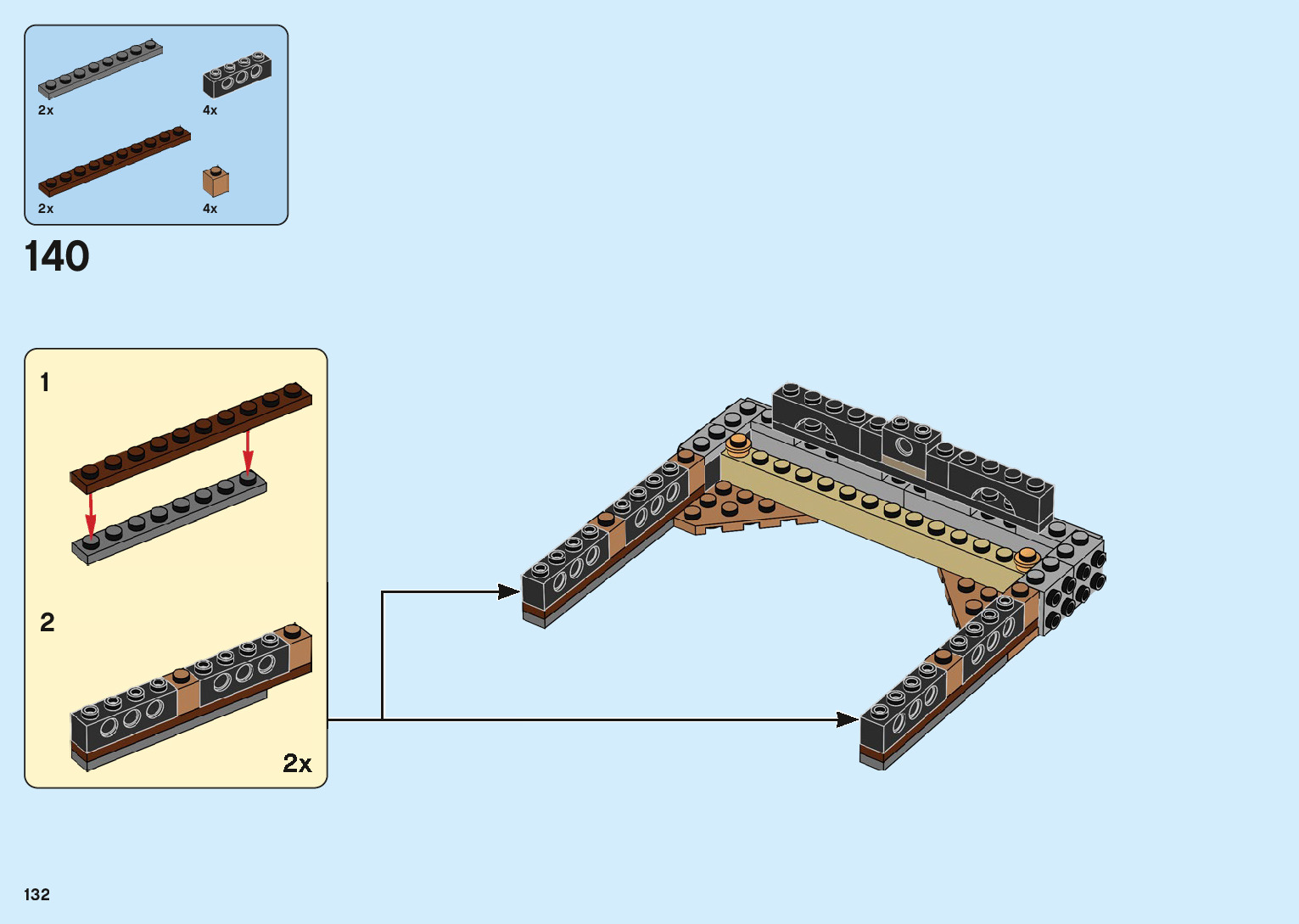 2x
4x
2x
4x

140

1

2

2x

132