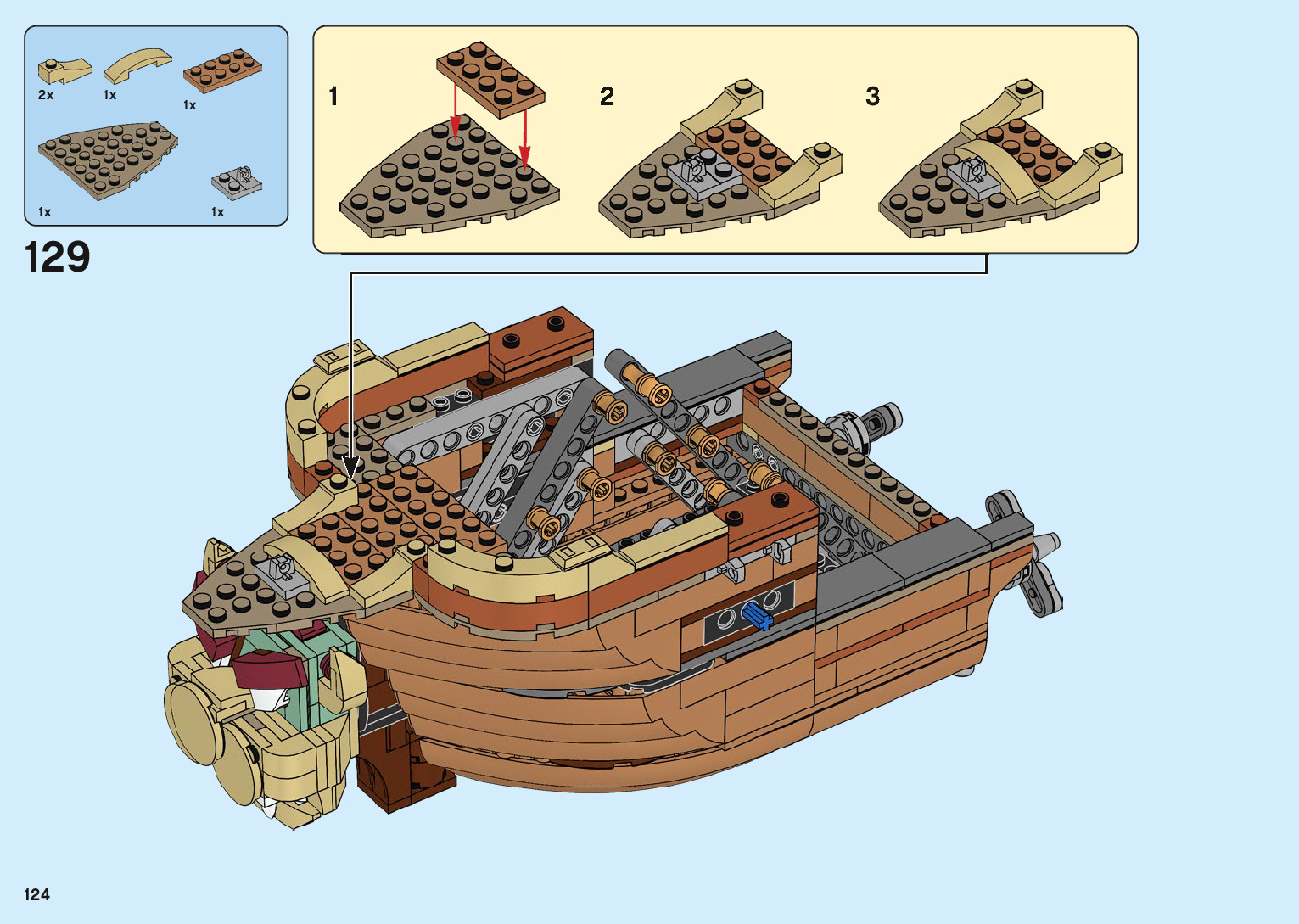 2x
1x
1x
1x
1x

129

1
2
3

124