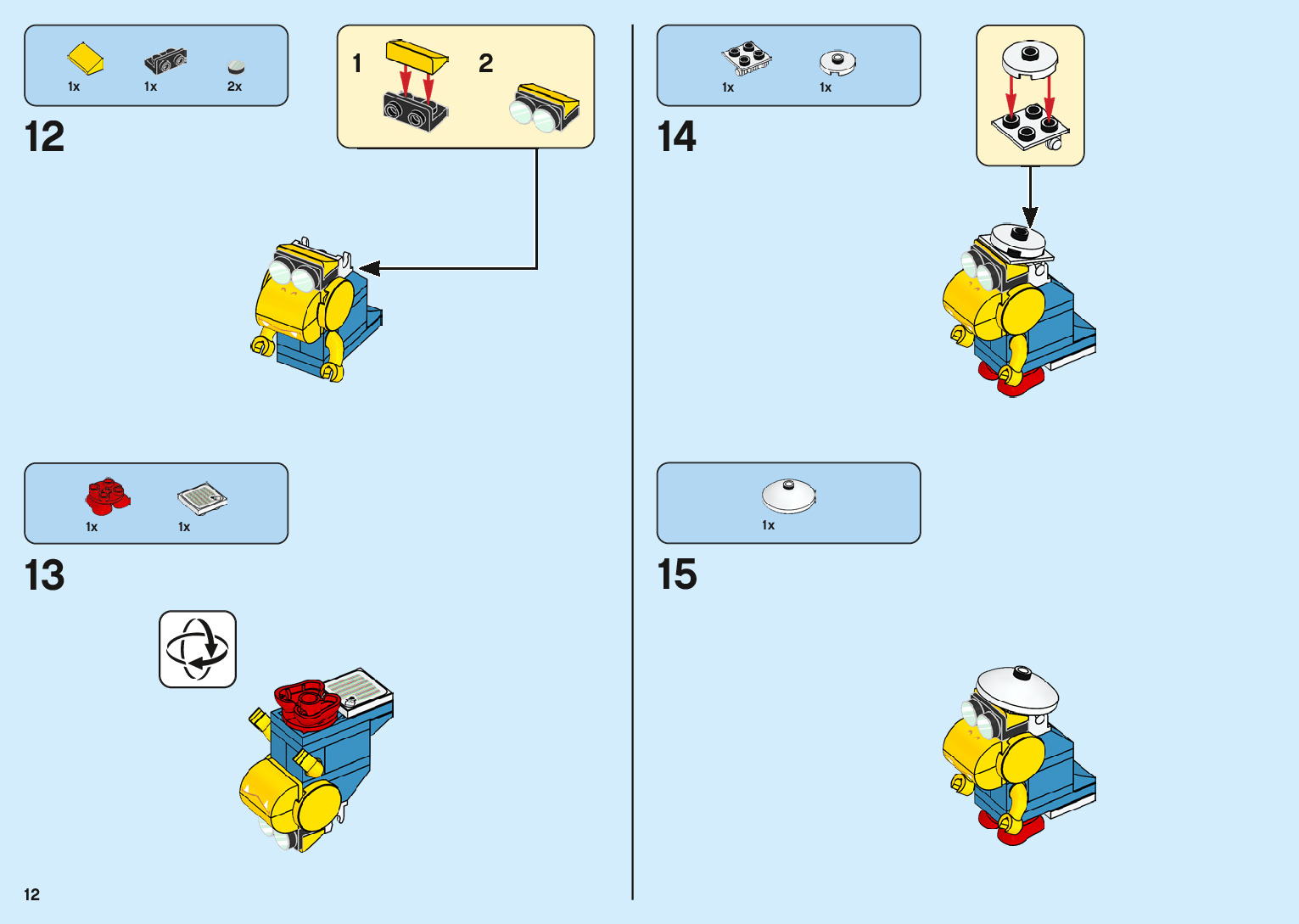 1x 1x 2x

12

1 2

1x 1x

13

1x 1x

14

1x

15

12