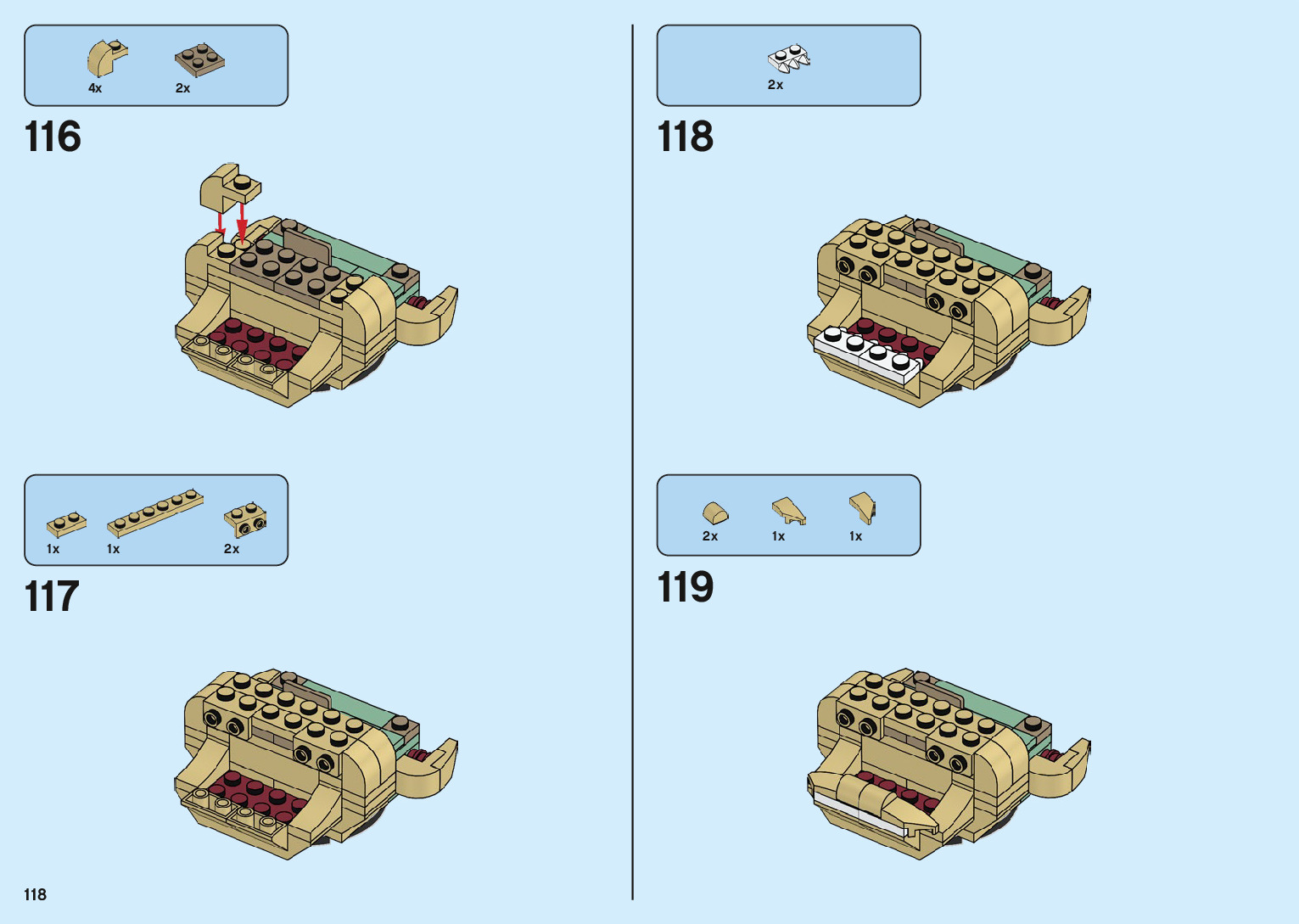 4x 2x

116

1x 1x 2x

117

118

2x

118

2x 1x 1x

119