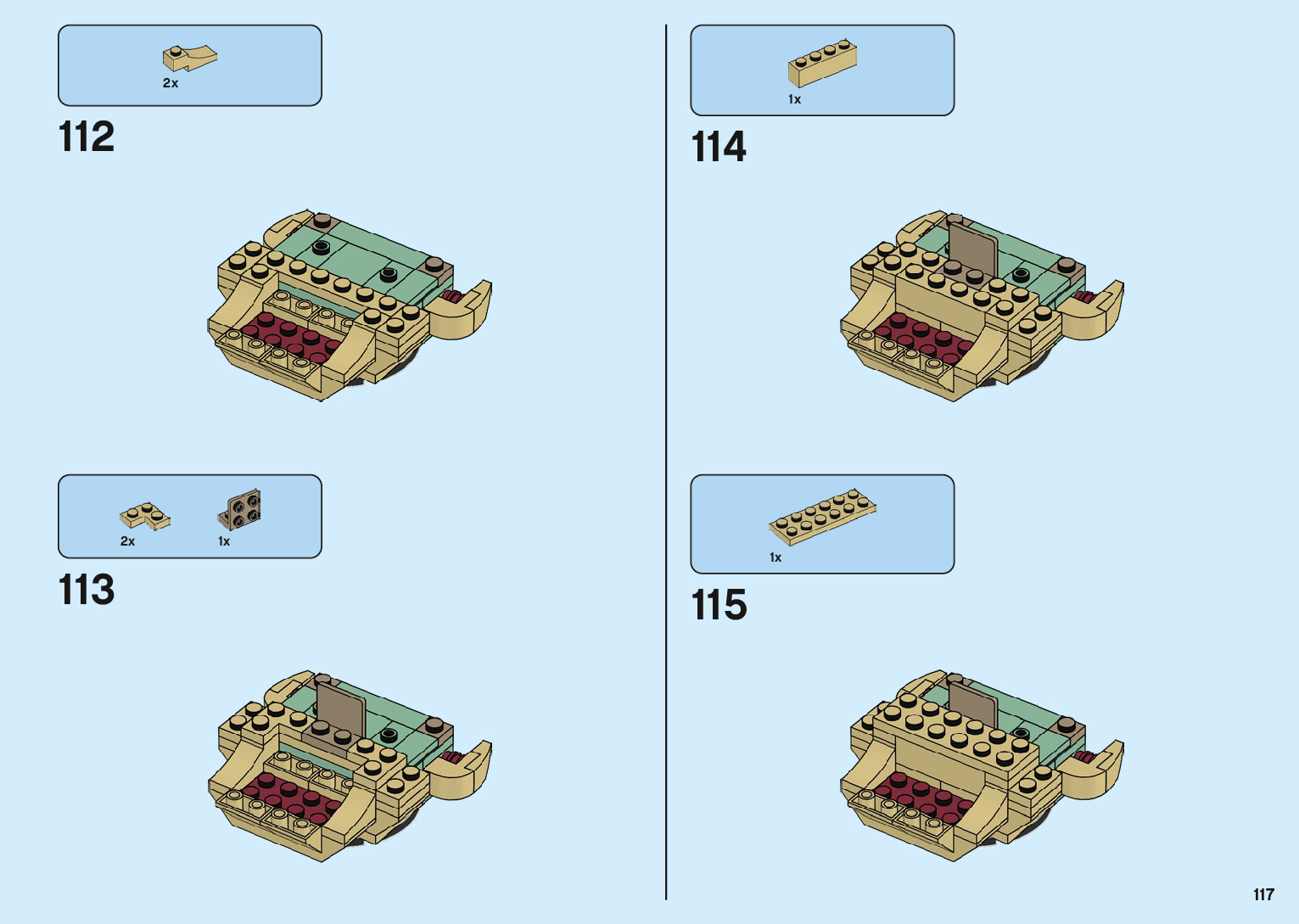 2x

112

2x 1x

113

1x

114

1x

115

117