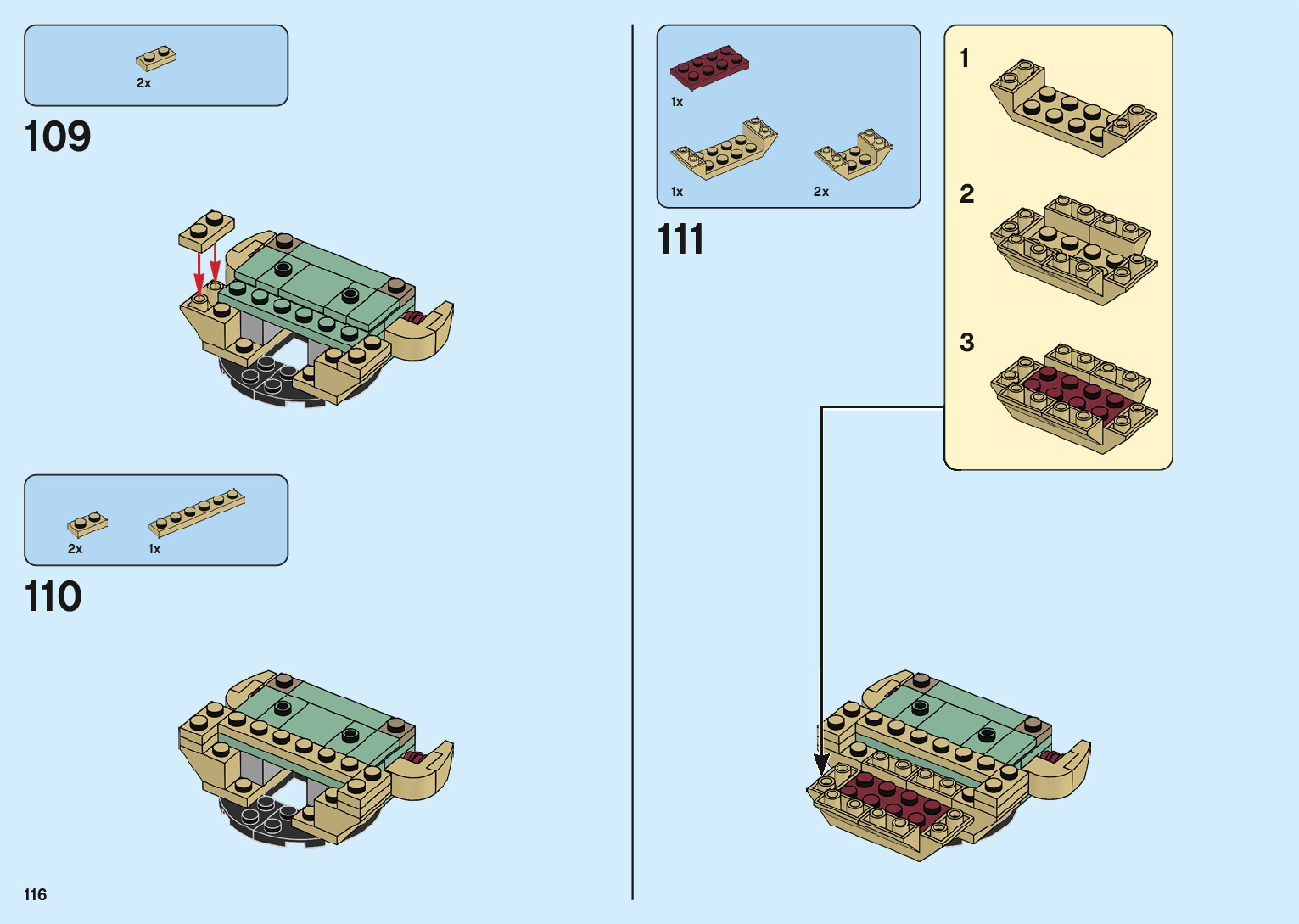 2x

109

2x

1x

110

116

1x

1x

2x

111

1

2

3