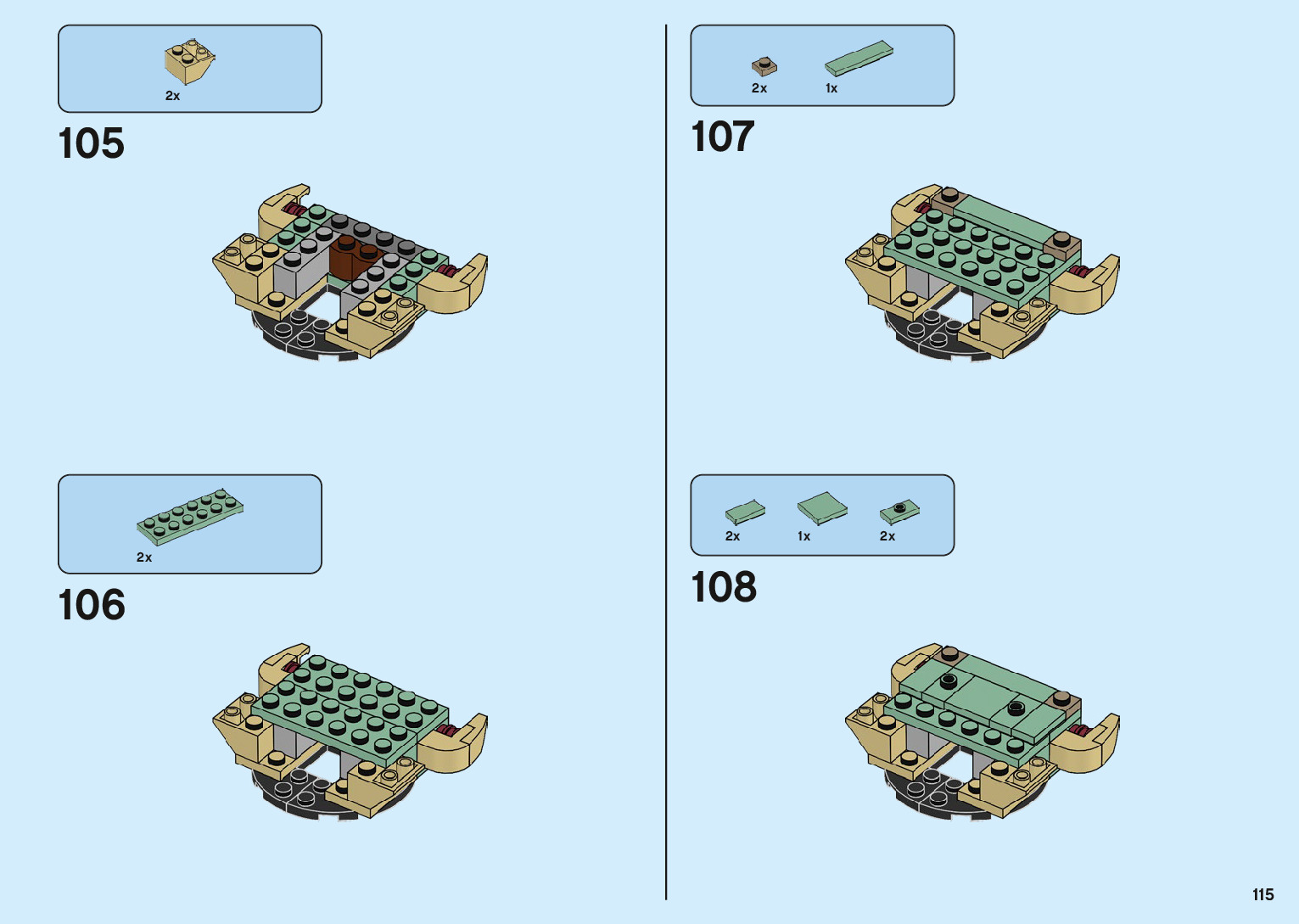 2x

105

2x

106

2x 1x

107

2x 1x 2x

108

115