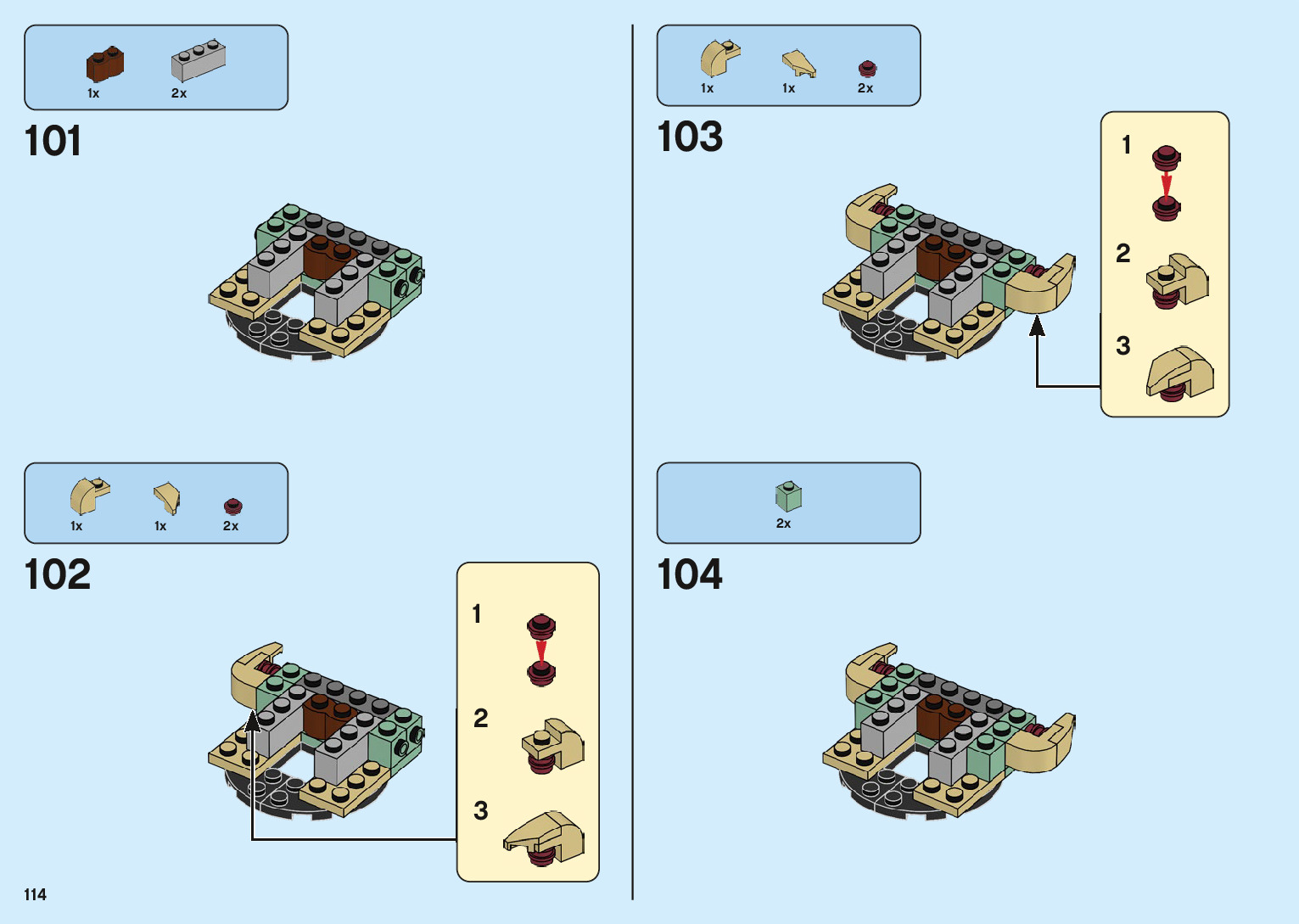 1x 2x

101

1x 1x 2x

102

1

2

3

1x 1x 2x

103

1

2

3

2x

104

114