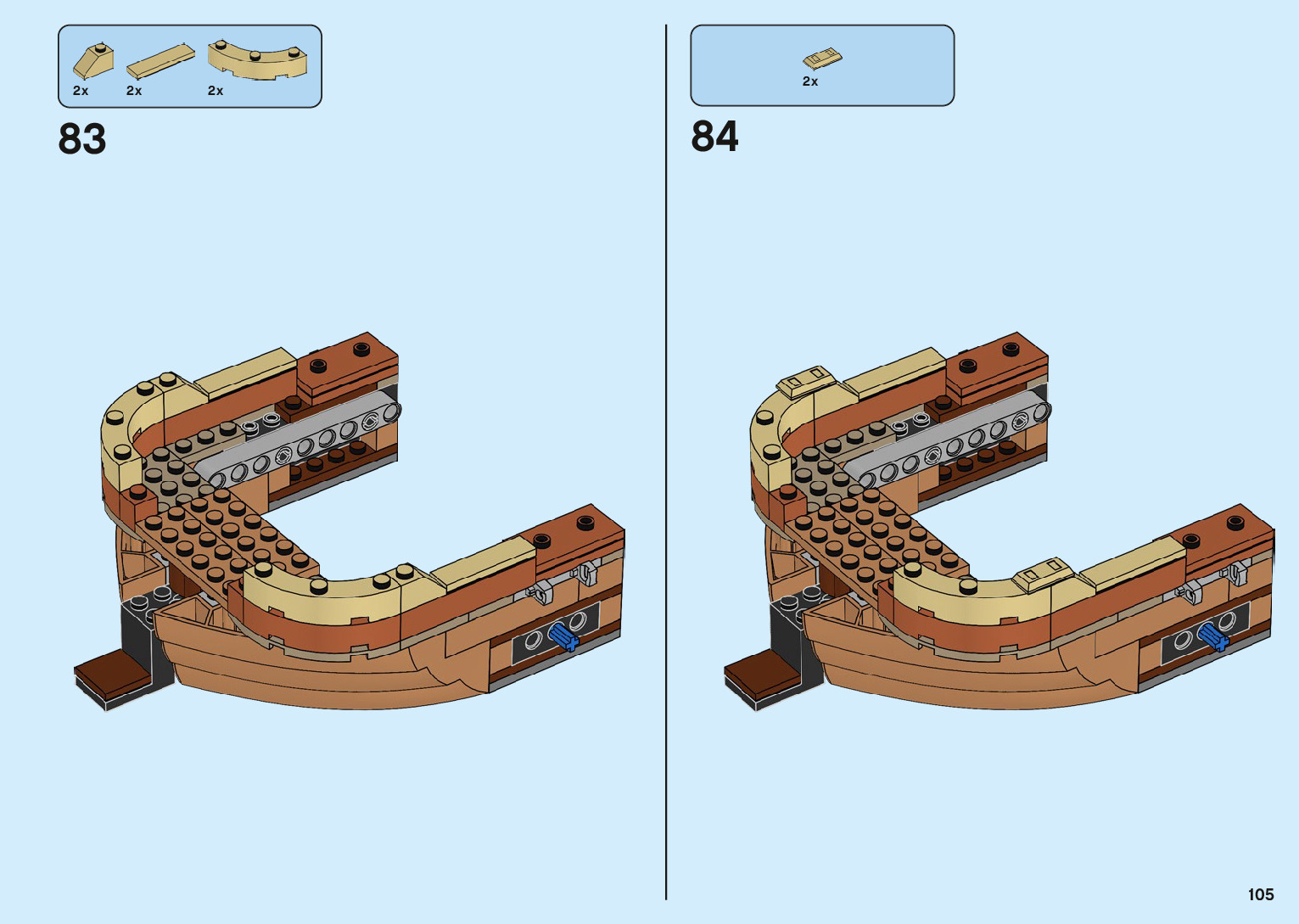 2x 2x 2x

83

2x

84

105