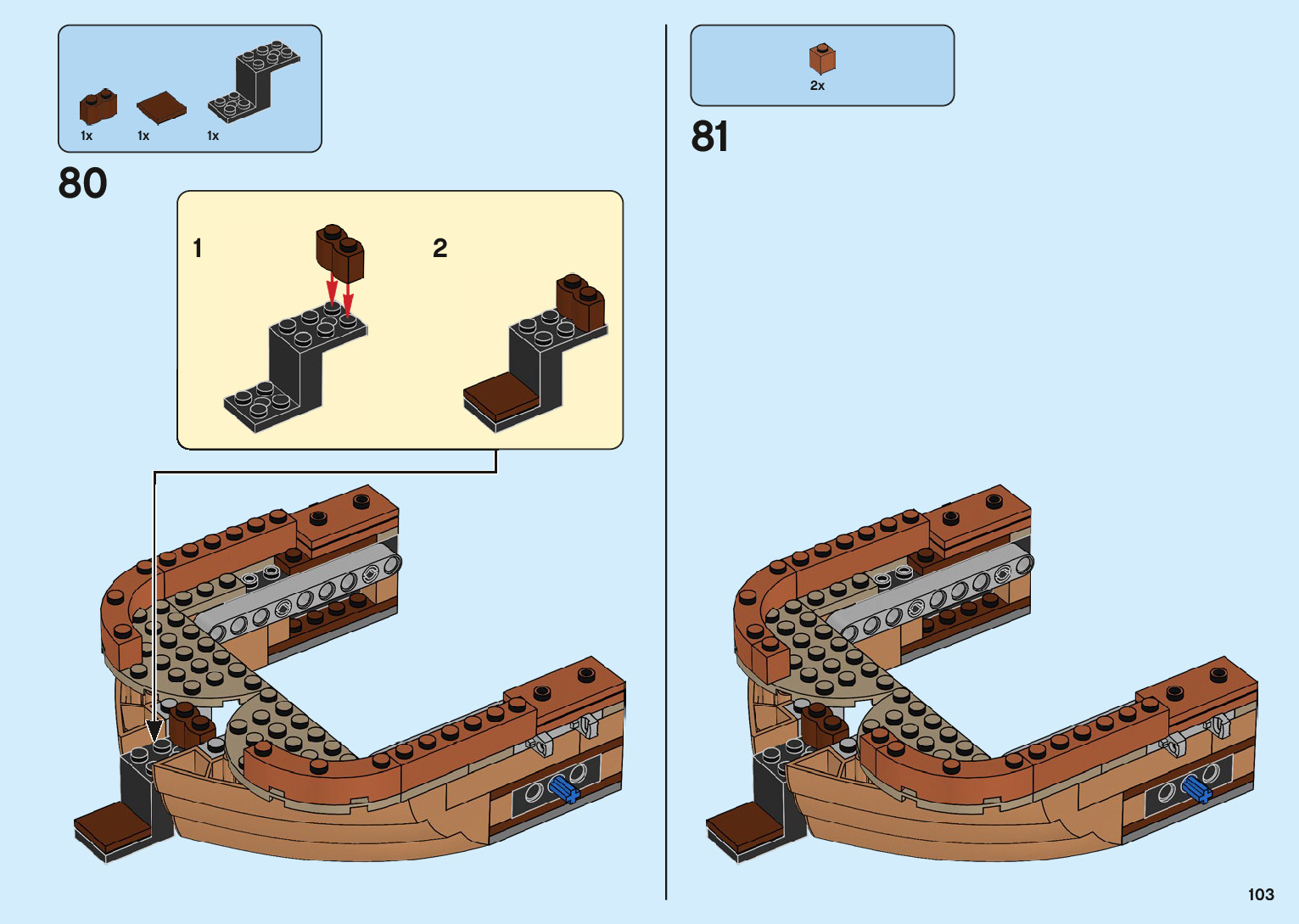 1x 1x 1x

80

1

2

2x

81

103