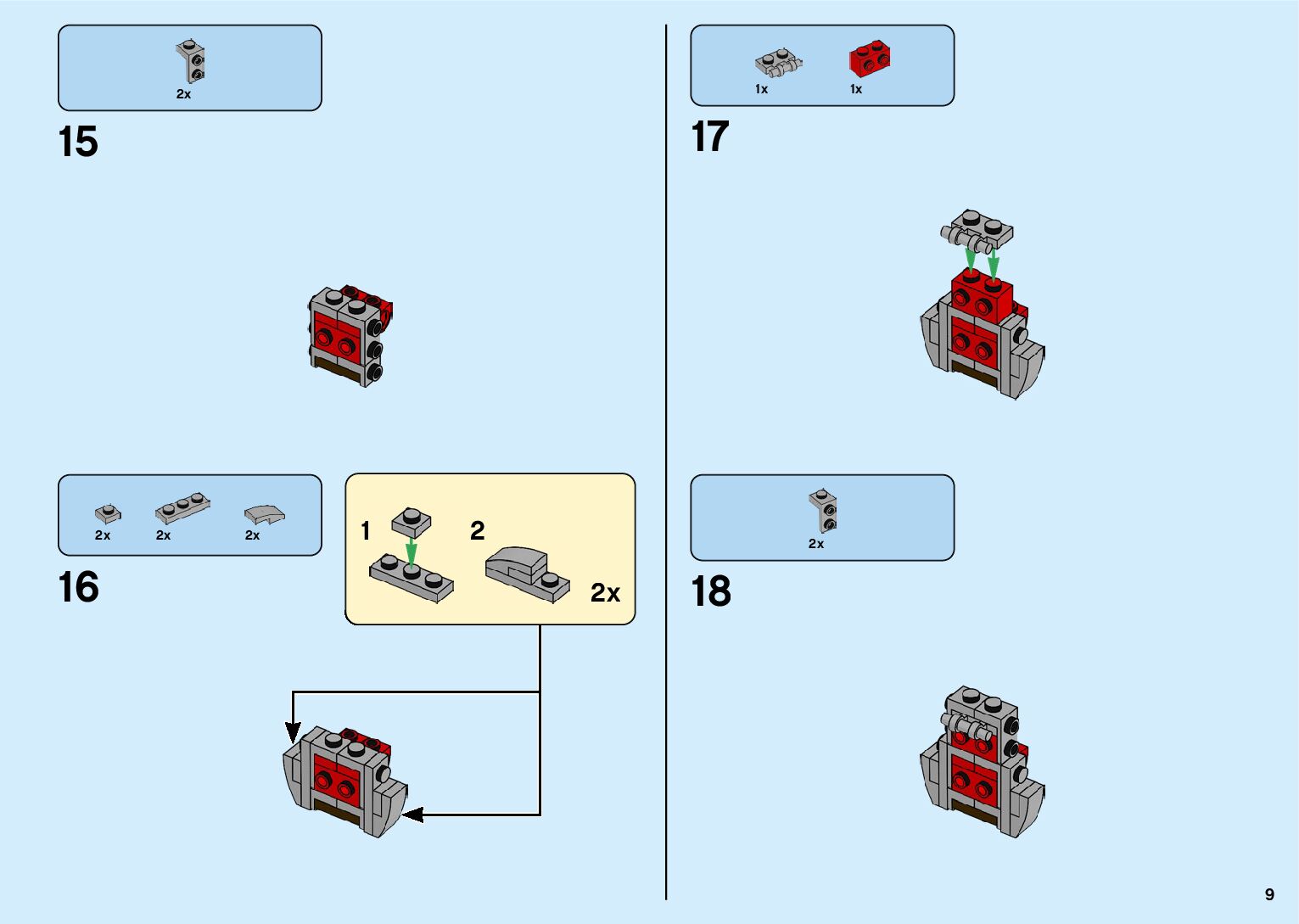 2x

15

2x 2x 2x

16

1

2

2x

1x 1x

17

2x

18

9