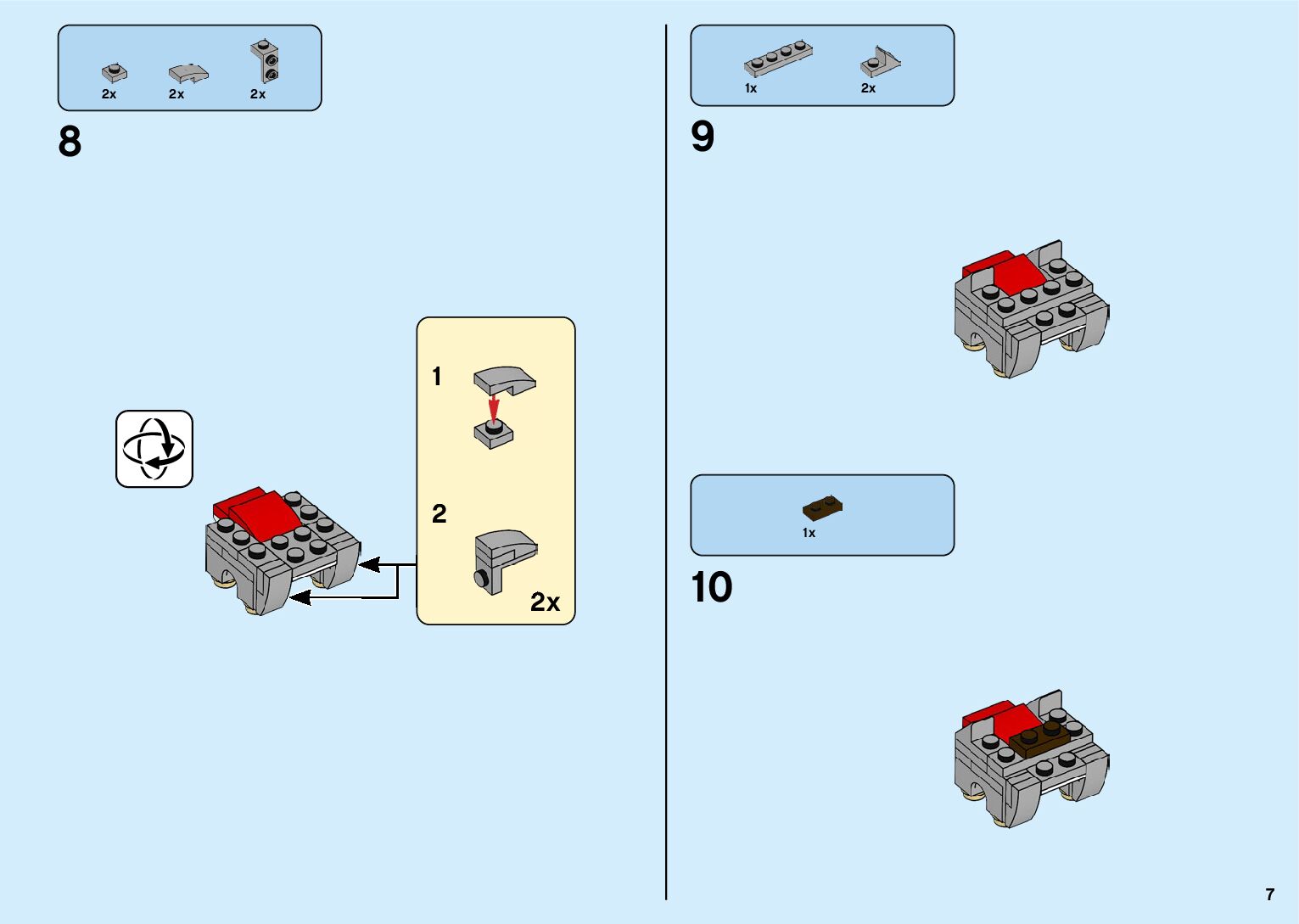 2x 2x 2x

8

1

2

2x

1x 2x

9

1x

10

7