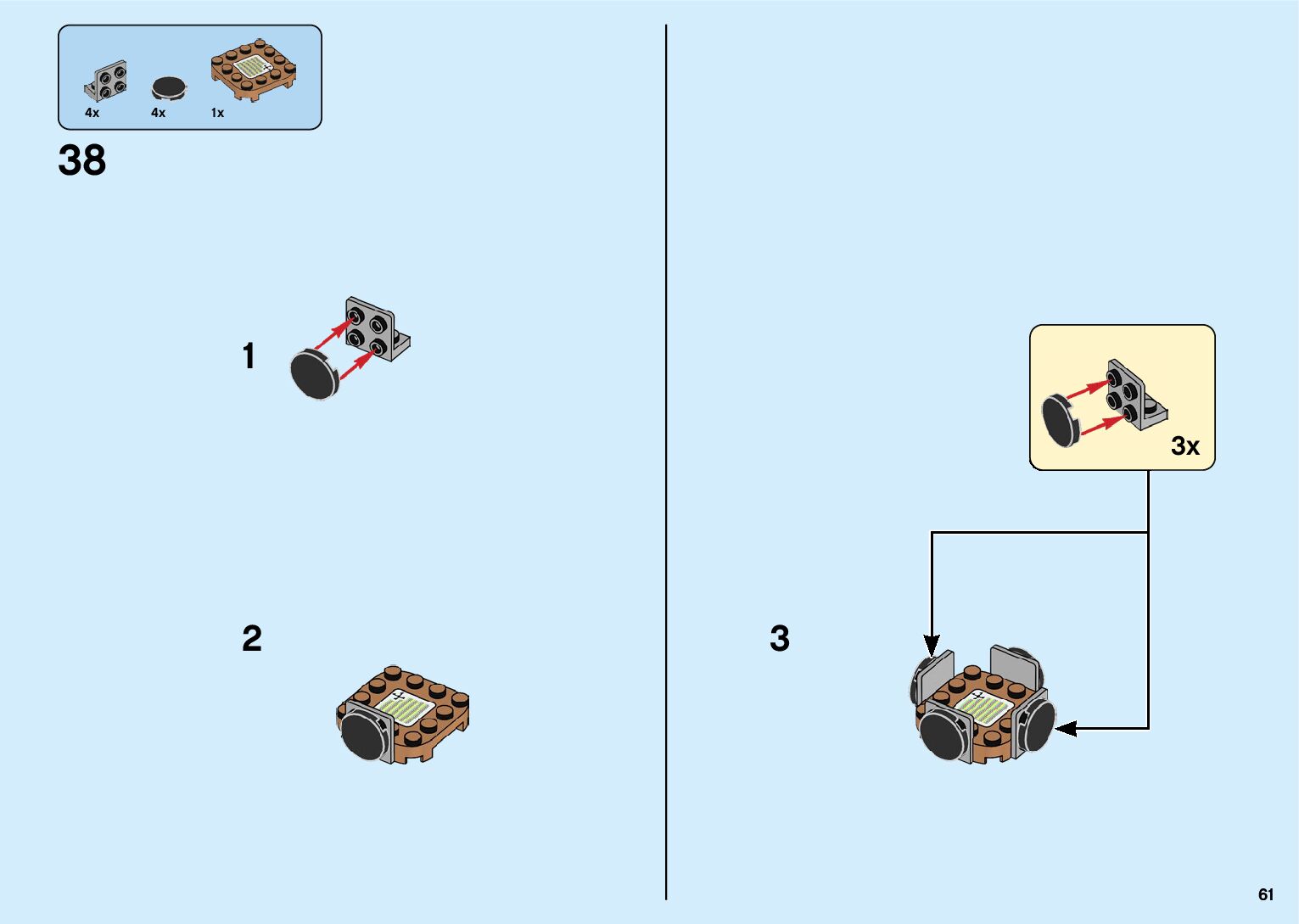 4x 4x 1x

38

1

2

3x

3

61