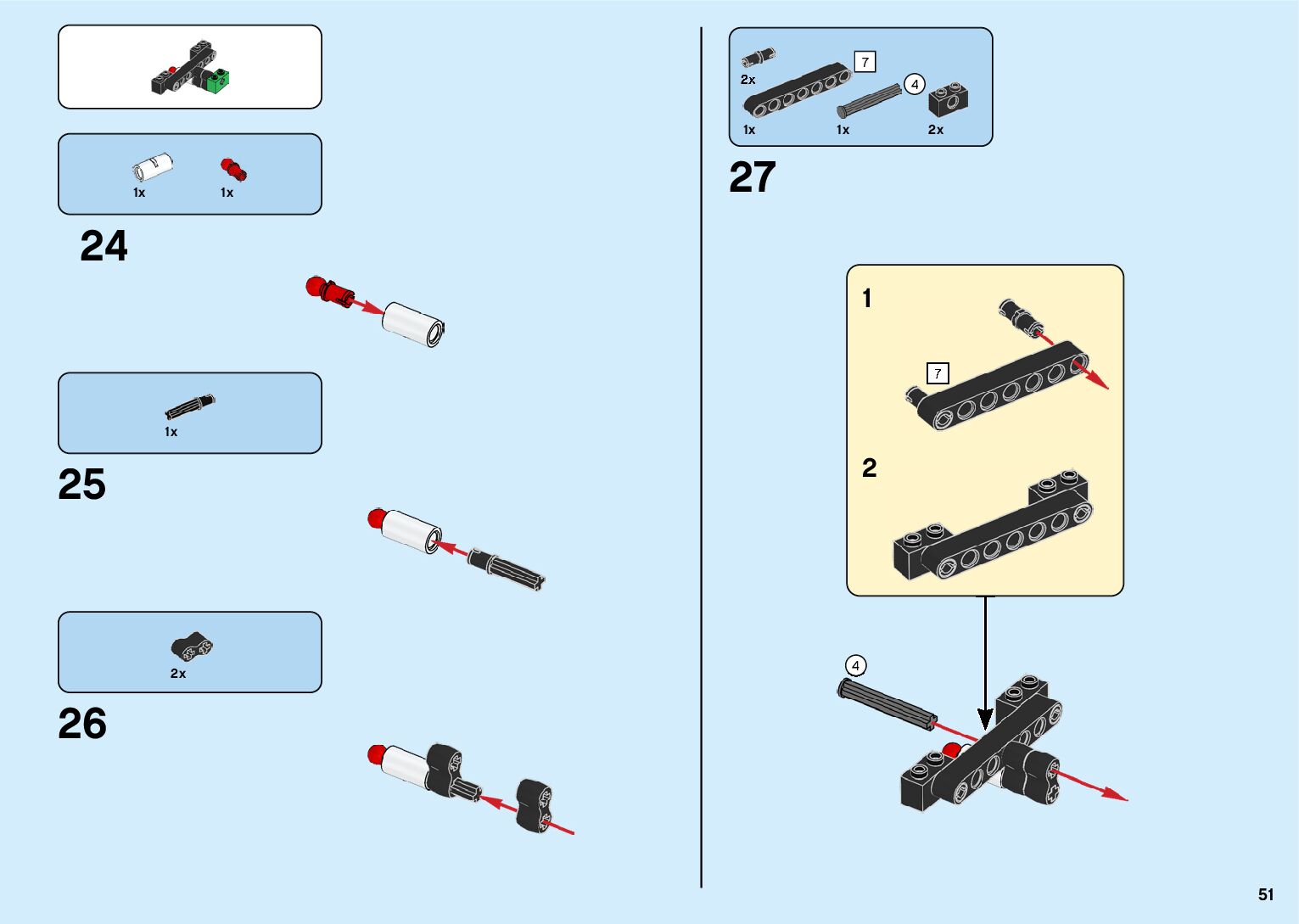 1x 1x

24

1x

25

2x

26

2x
7
4
1x 1x 2x

27

1
7

2

4

51