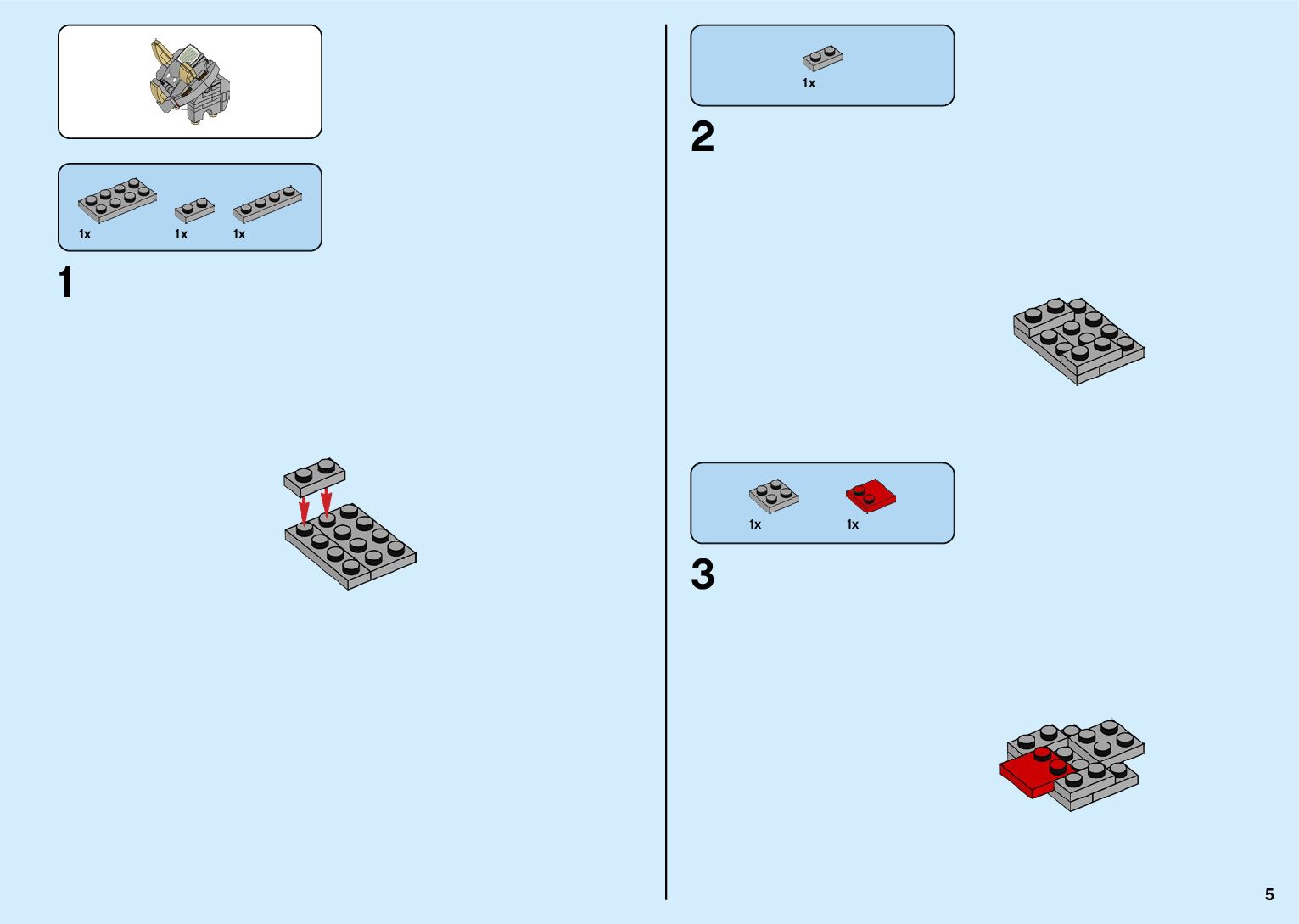 1x 1x 1x

1

1x

2

1x 1x

3

5