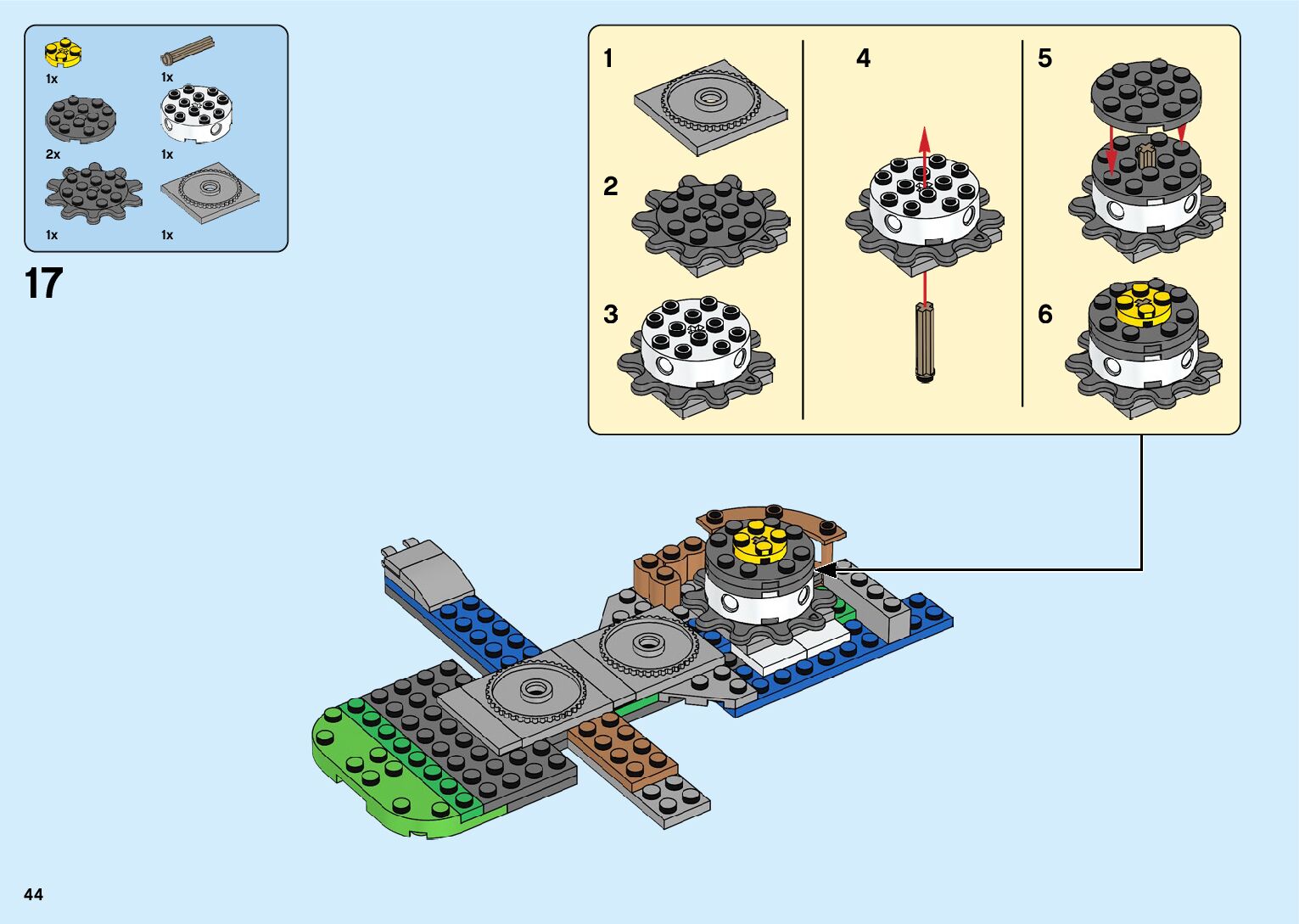 1x
1x
2x
1x
1x
1x

17

1
2
3
4
5
6

44