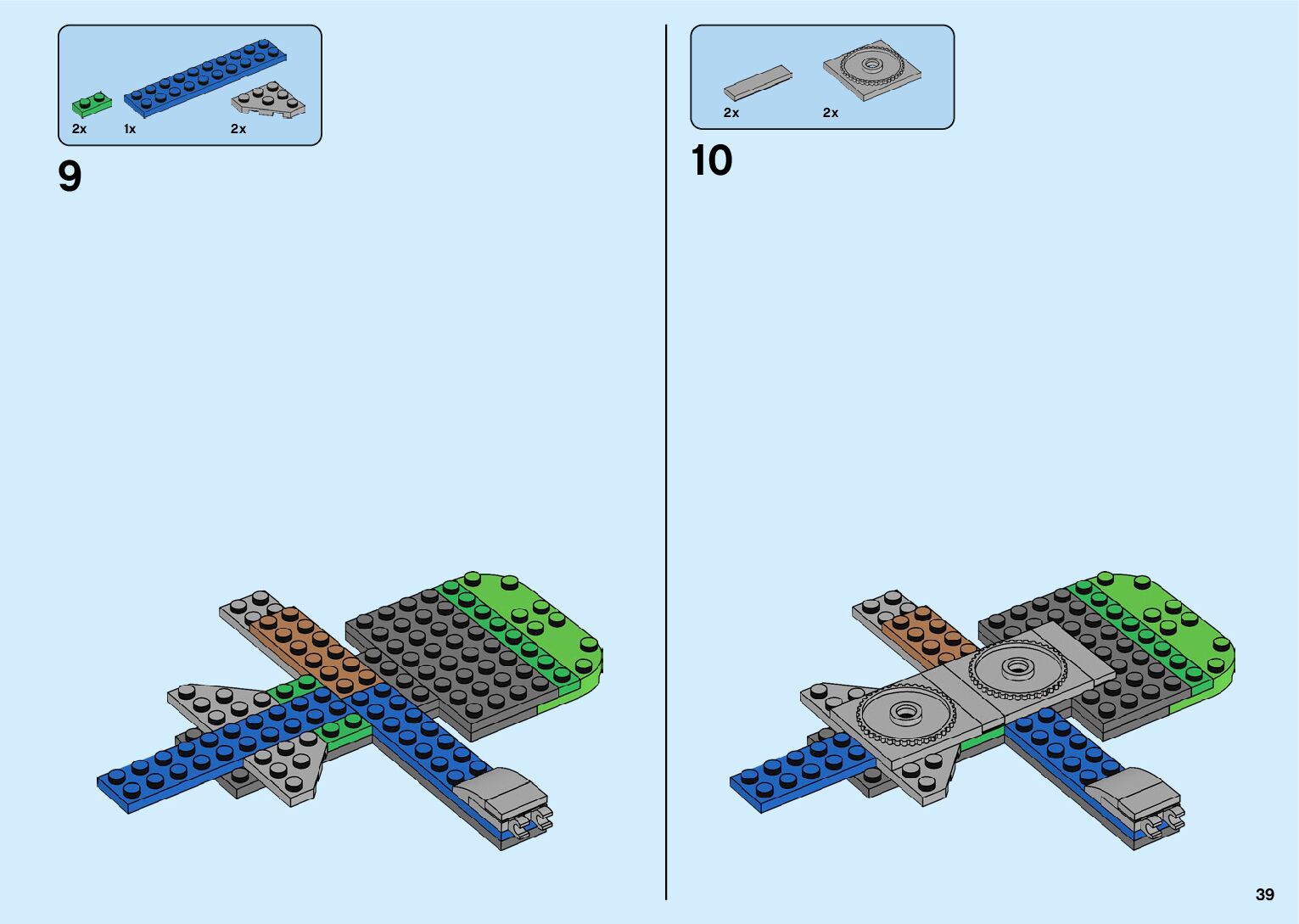 2x 1x 2x

9

2x 2x

10

39