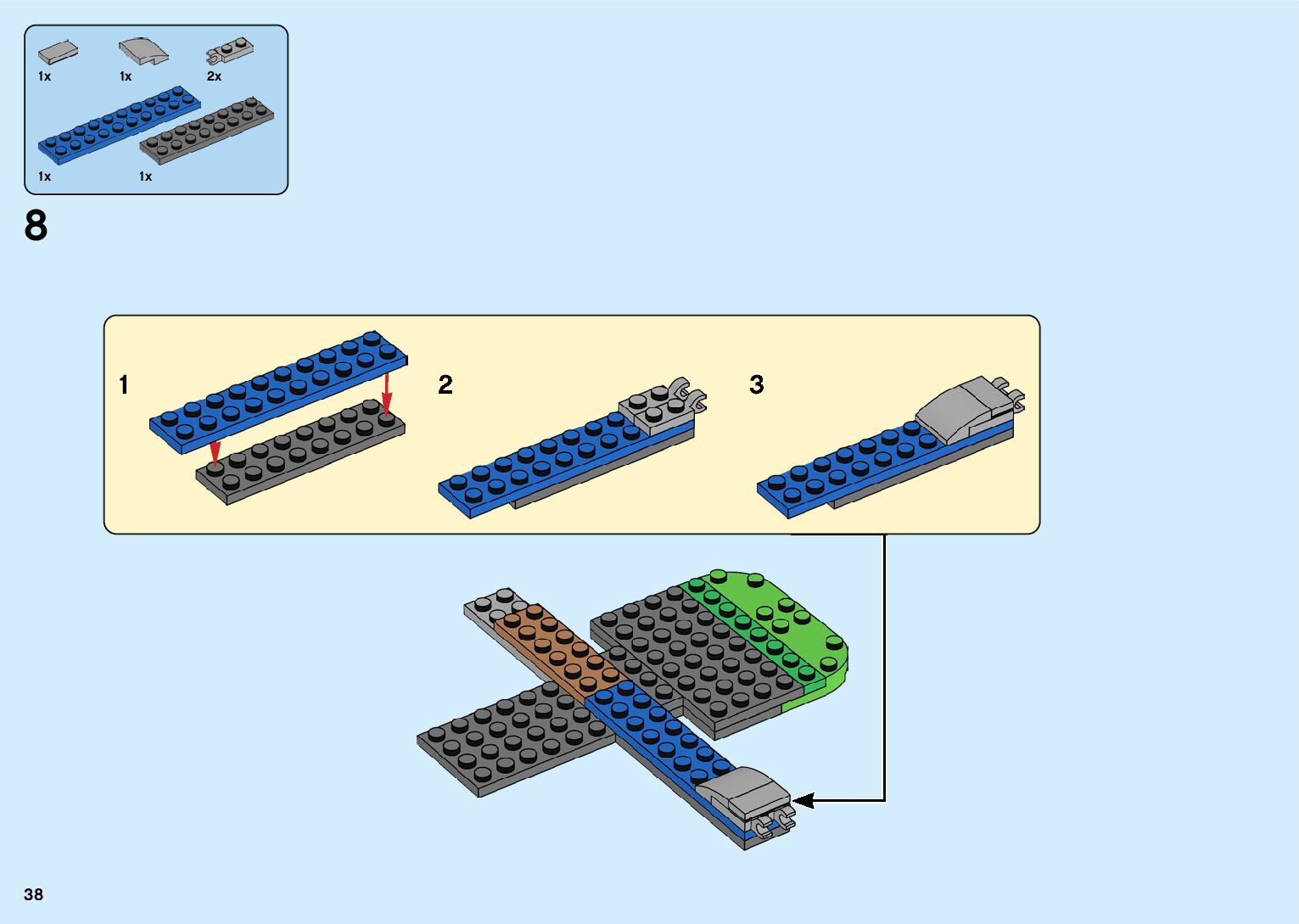 1x
1x
2x
1x
1x

8

1
2
3

38