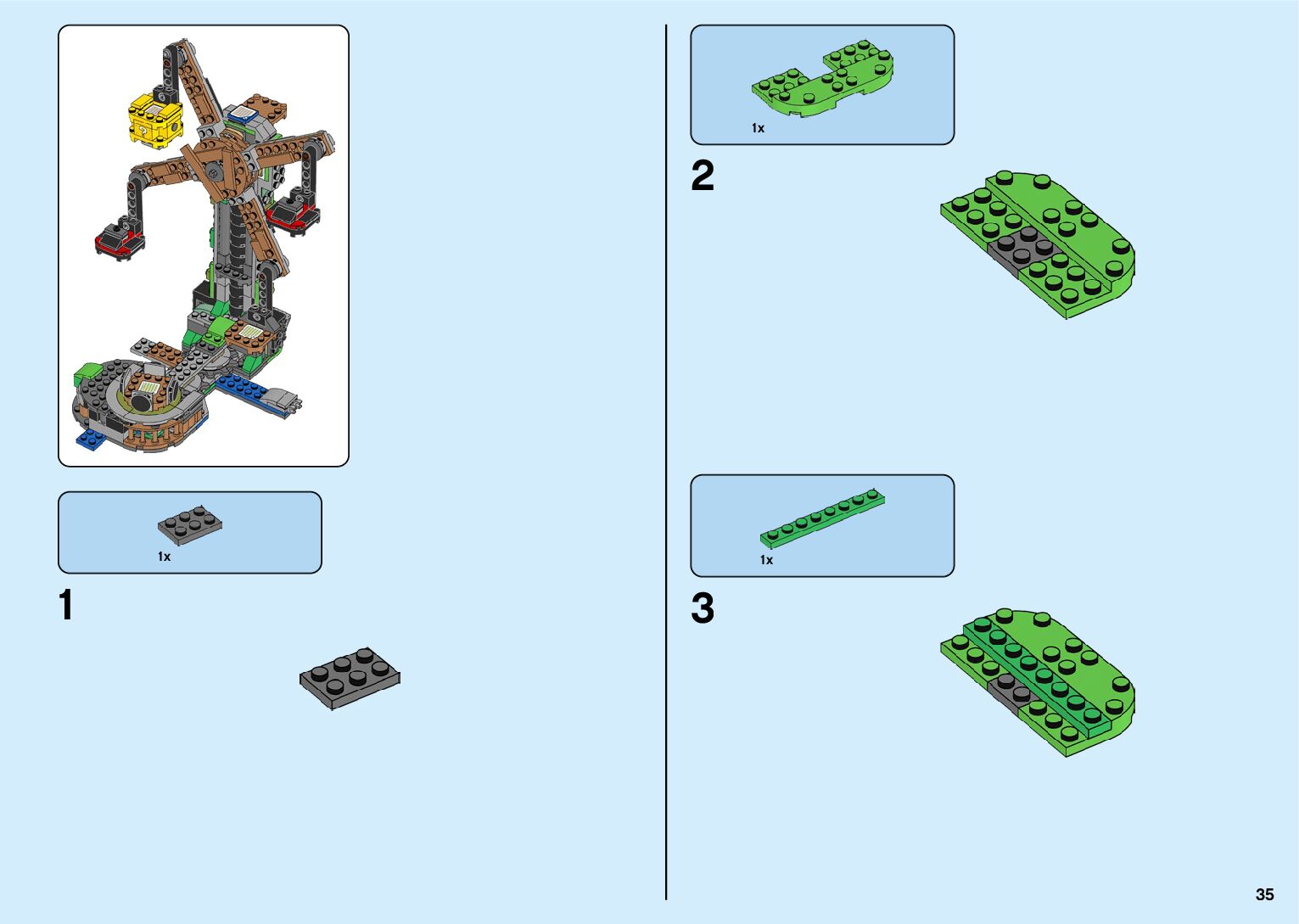 1x

1

1x

2

1x

3

35