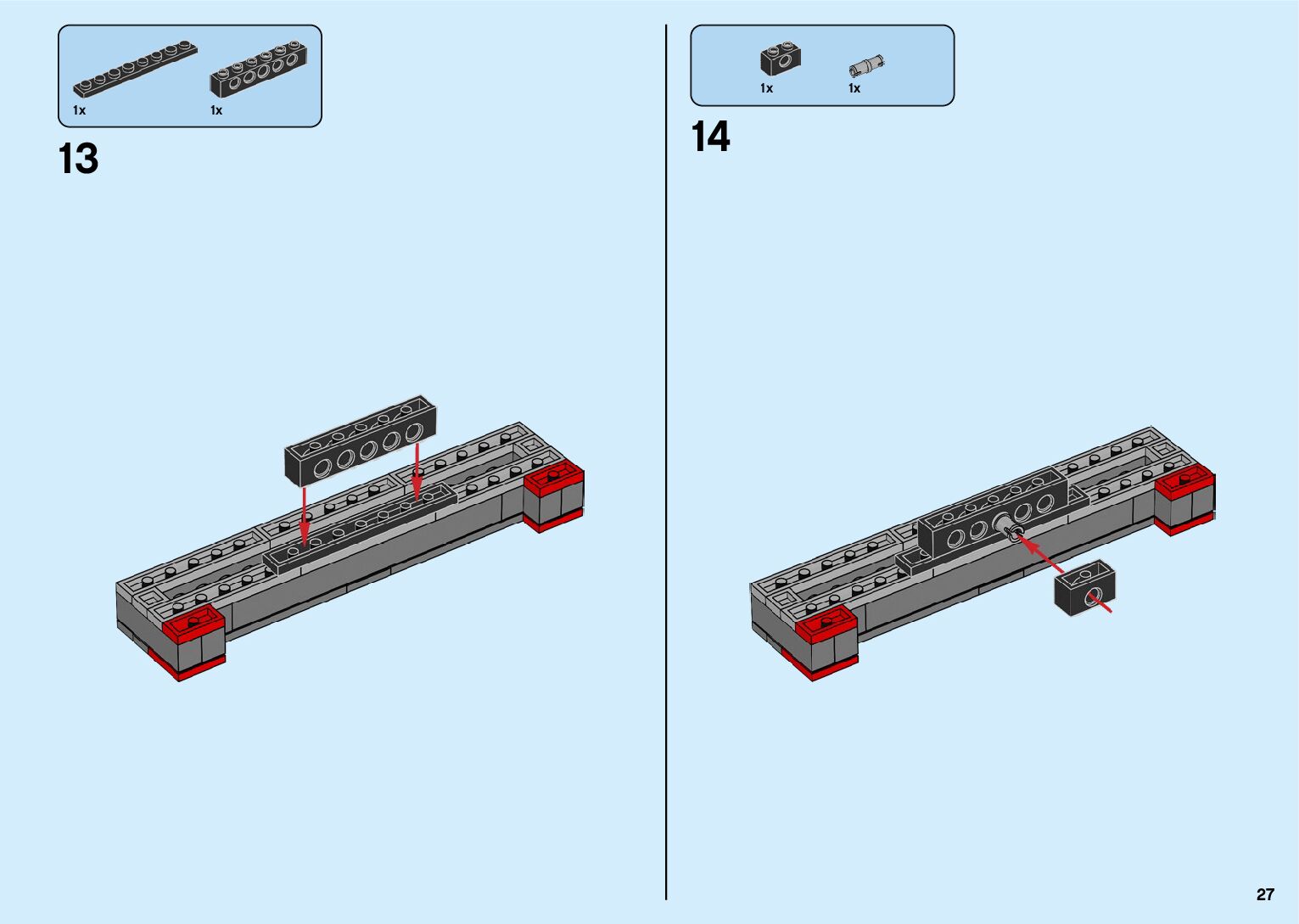 1x 1x

13

1x 1x

14

27