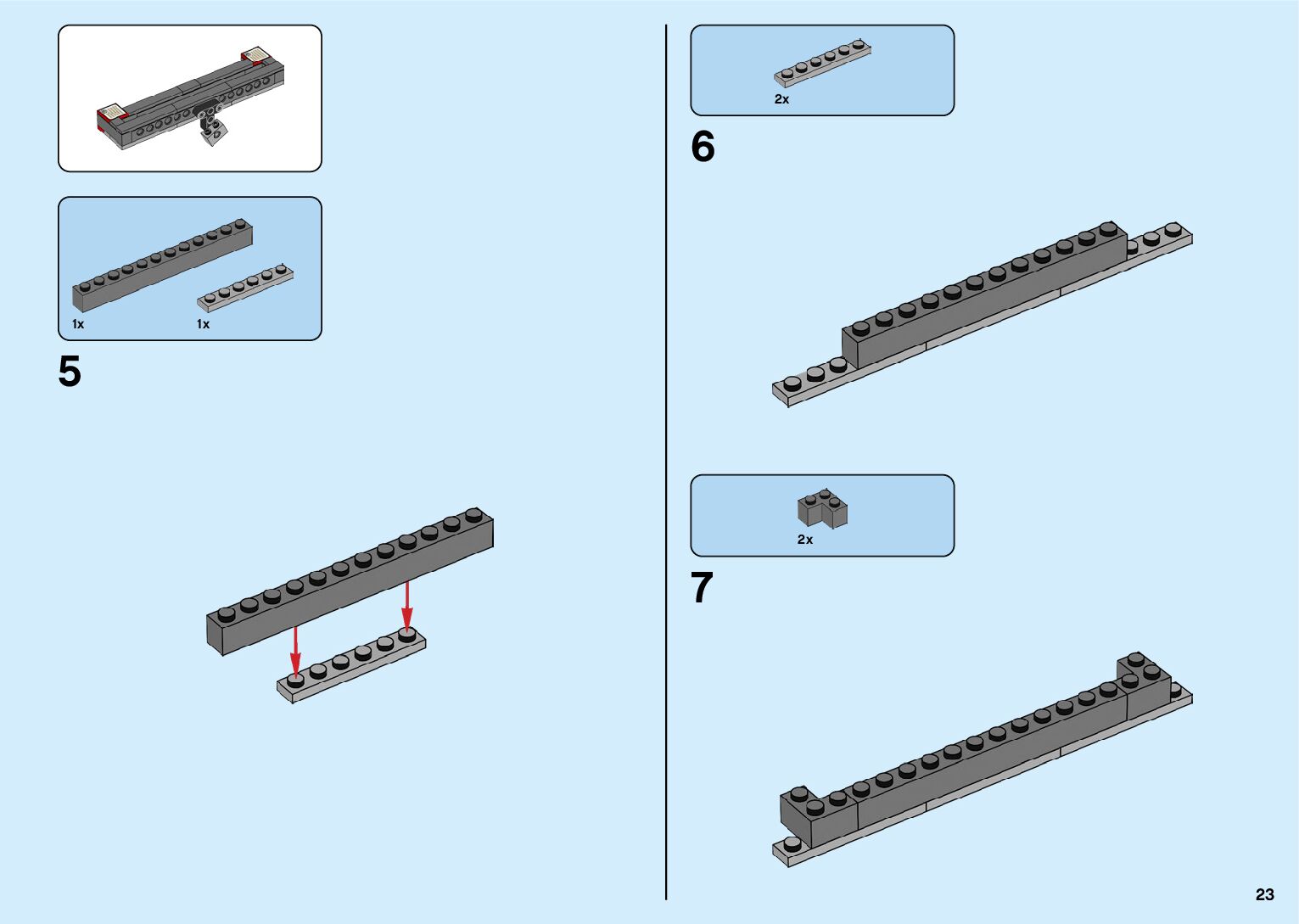 1x

1x

5

2x

6

2x

7

23