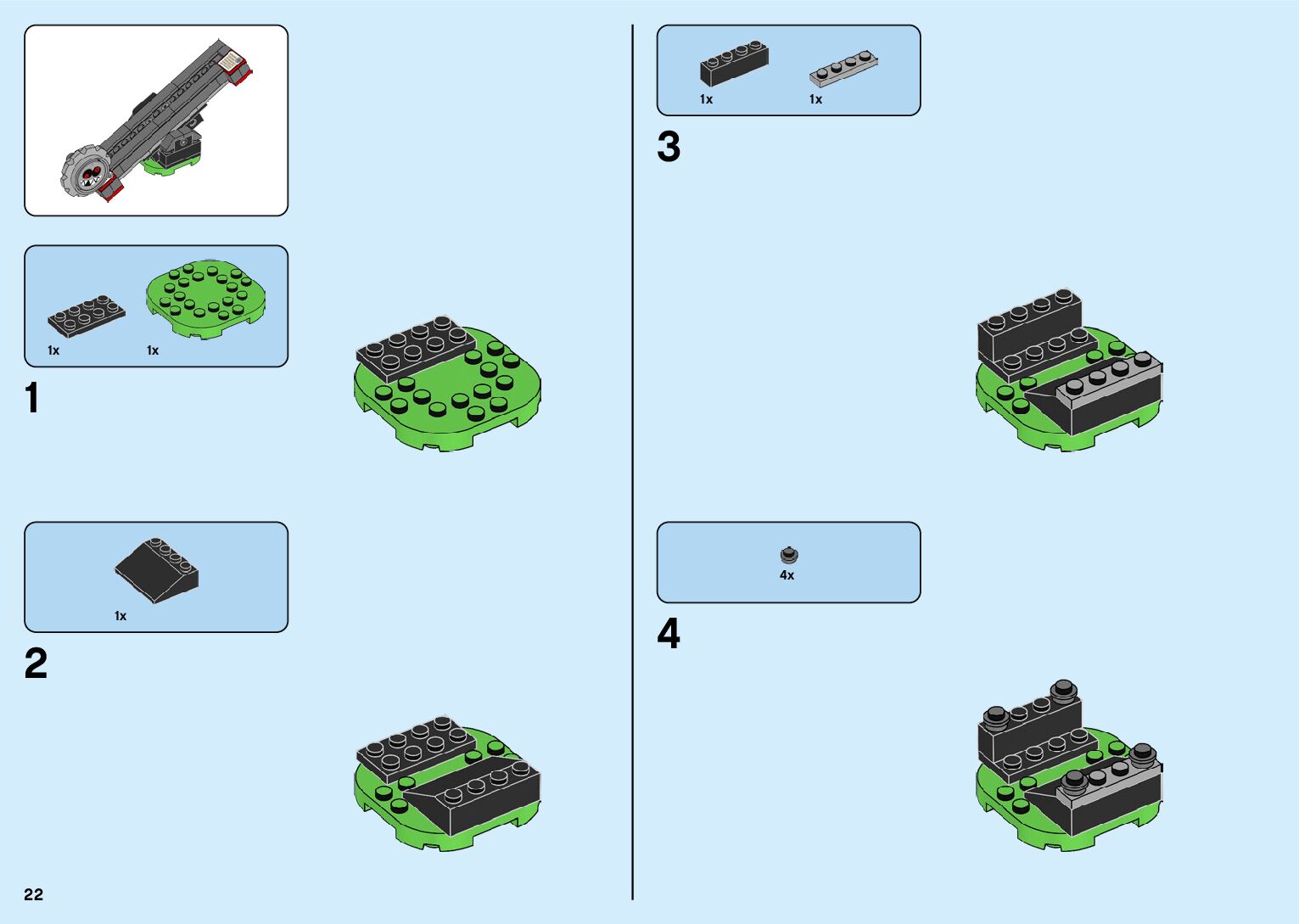 1x 1x

1

1x

2

22

1x 1x

3

4x

4