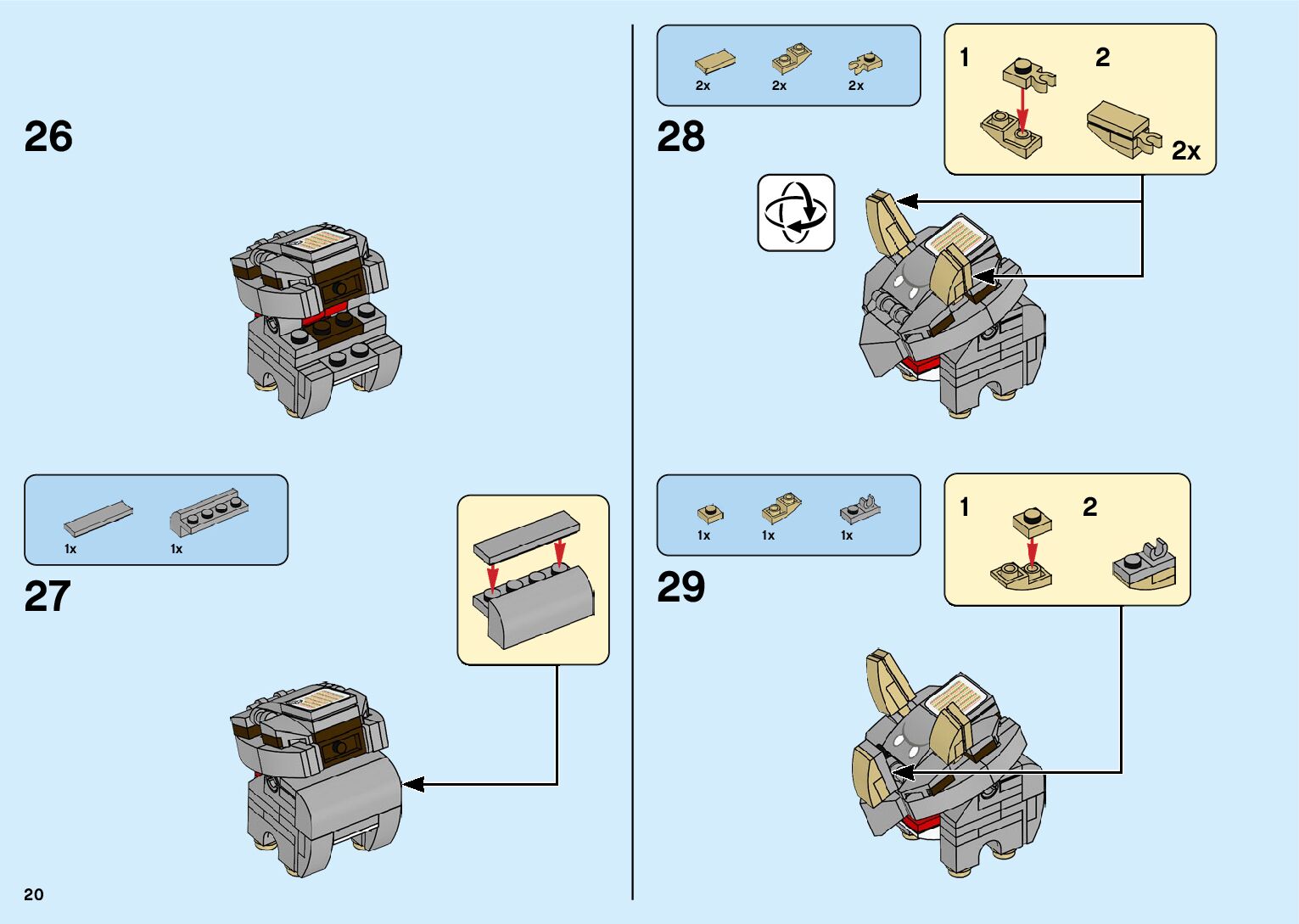 26

1x 1x

27

20

2x 2x 2x

28

1 2

2x

1x 1x 1x

29

1 2