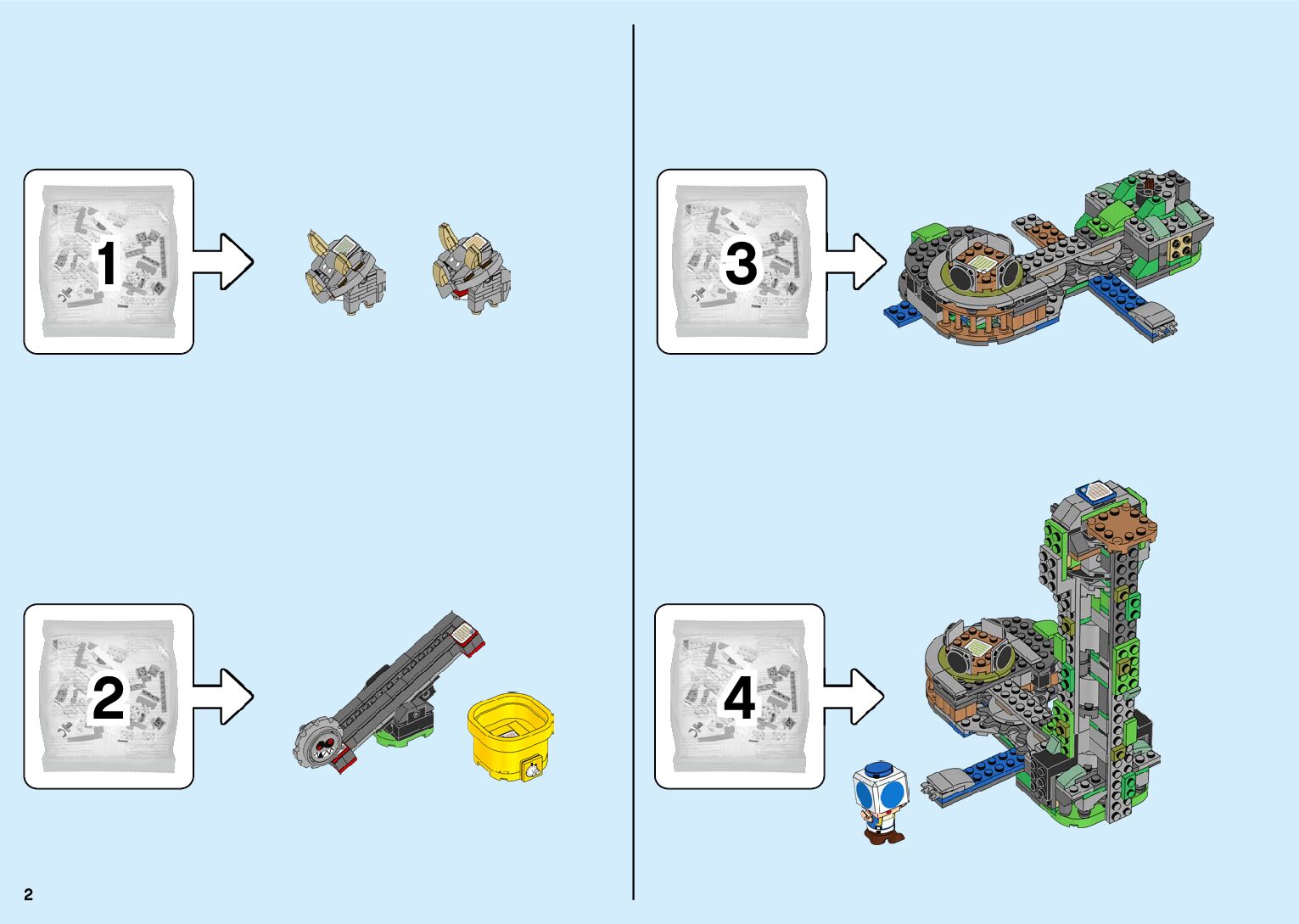 1

2

3

4

2