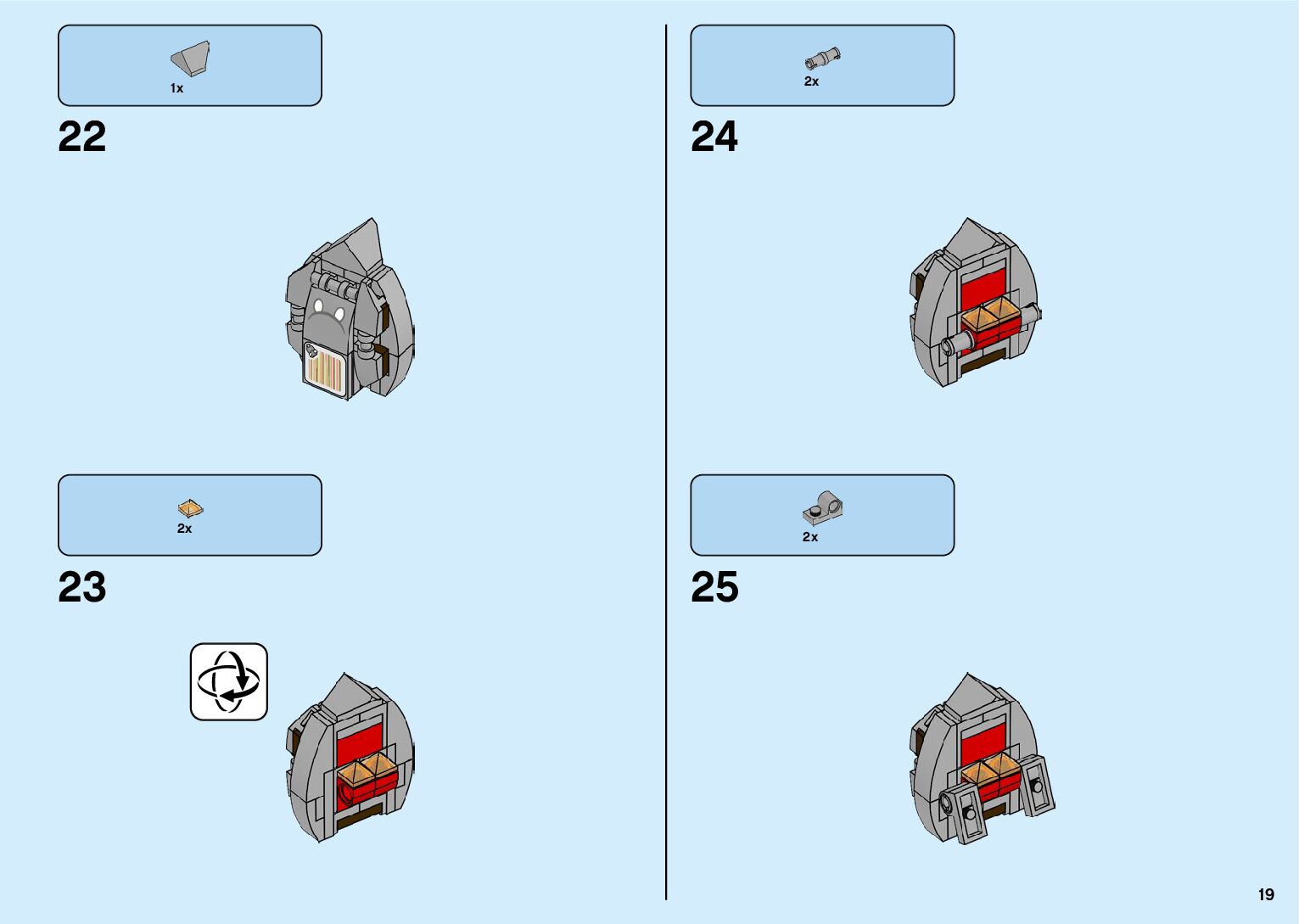 1x

22

2x

23

2x

24

2x

25

19