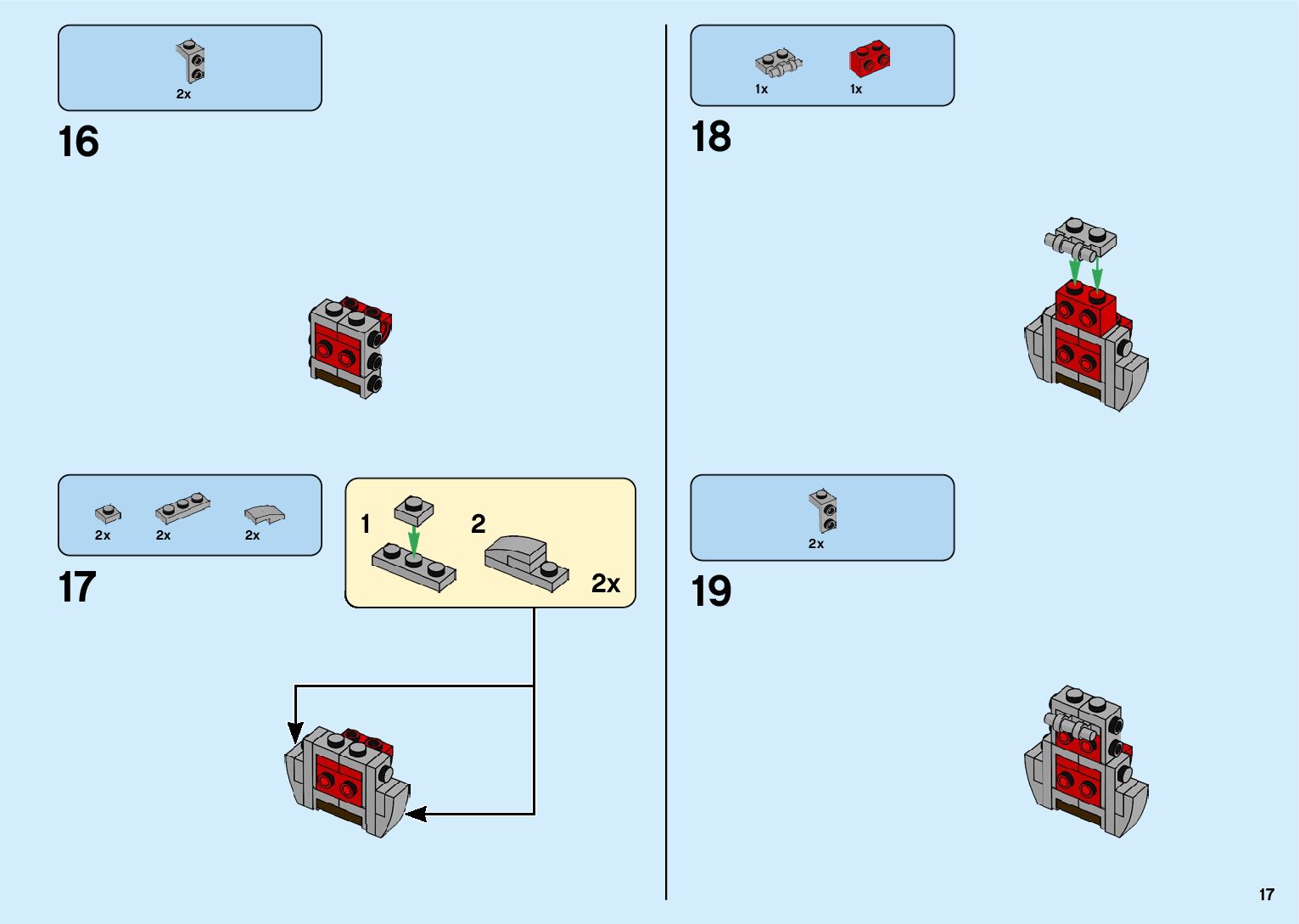 2x

16

2x 2x 2x

17

1

2

2x

1x 1x

18

2x

19

17