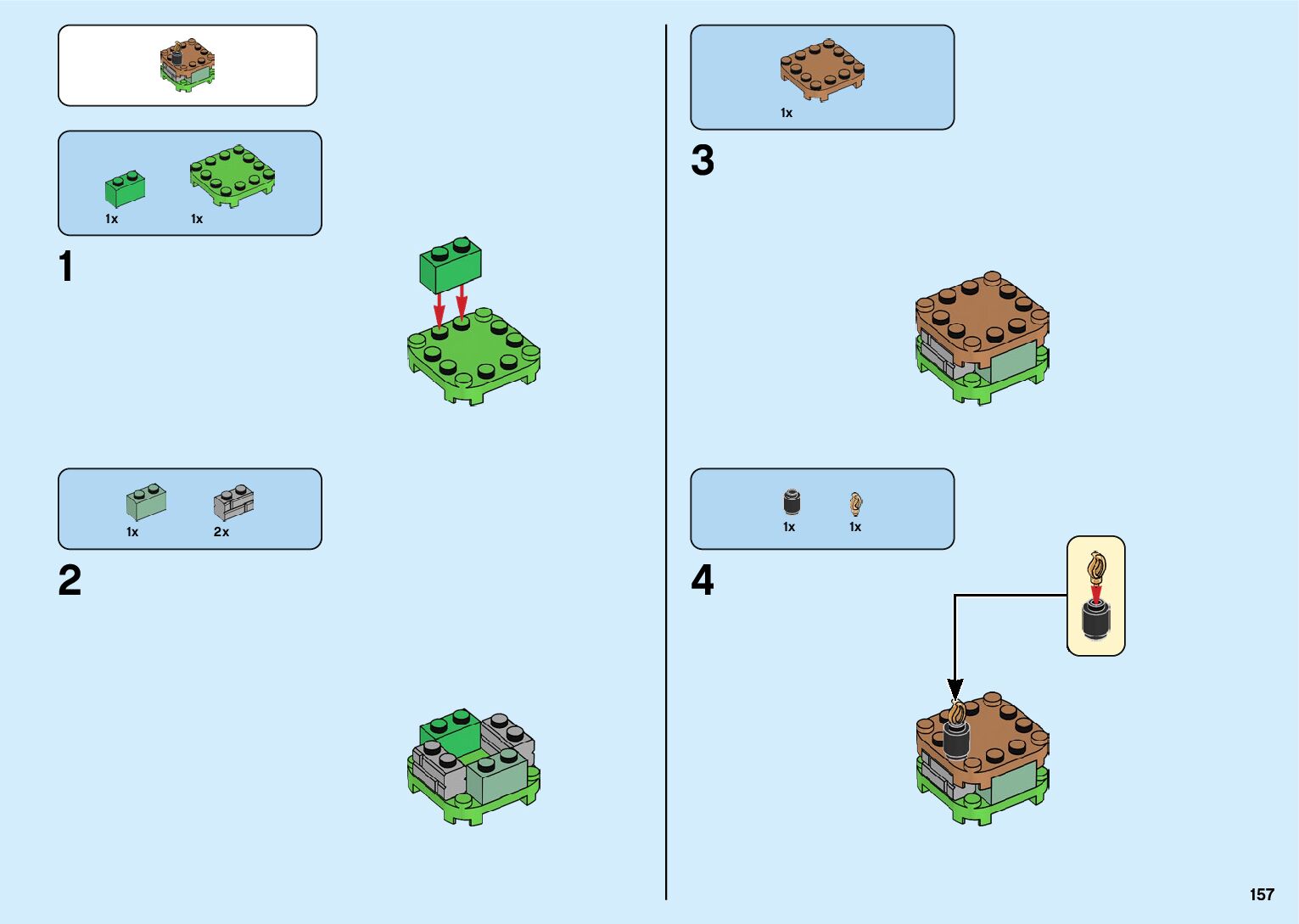 1x 1x

1

1x 2x

2

1x

3

1x 1x

4

157